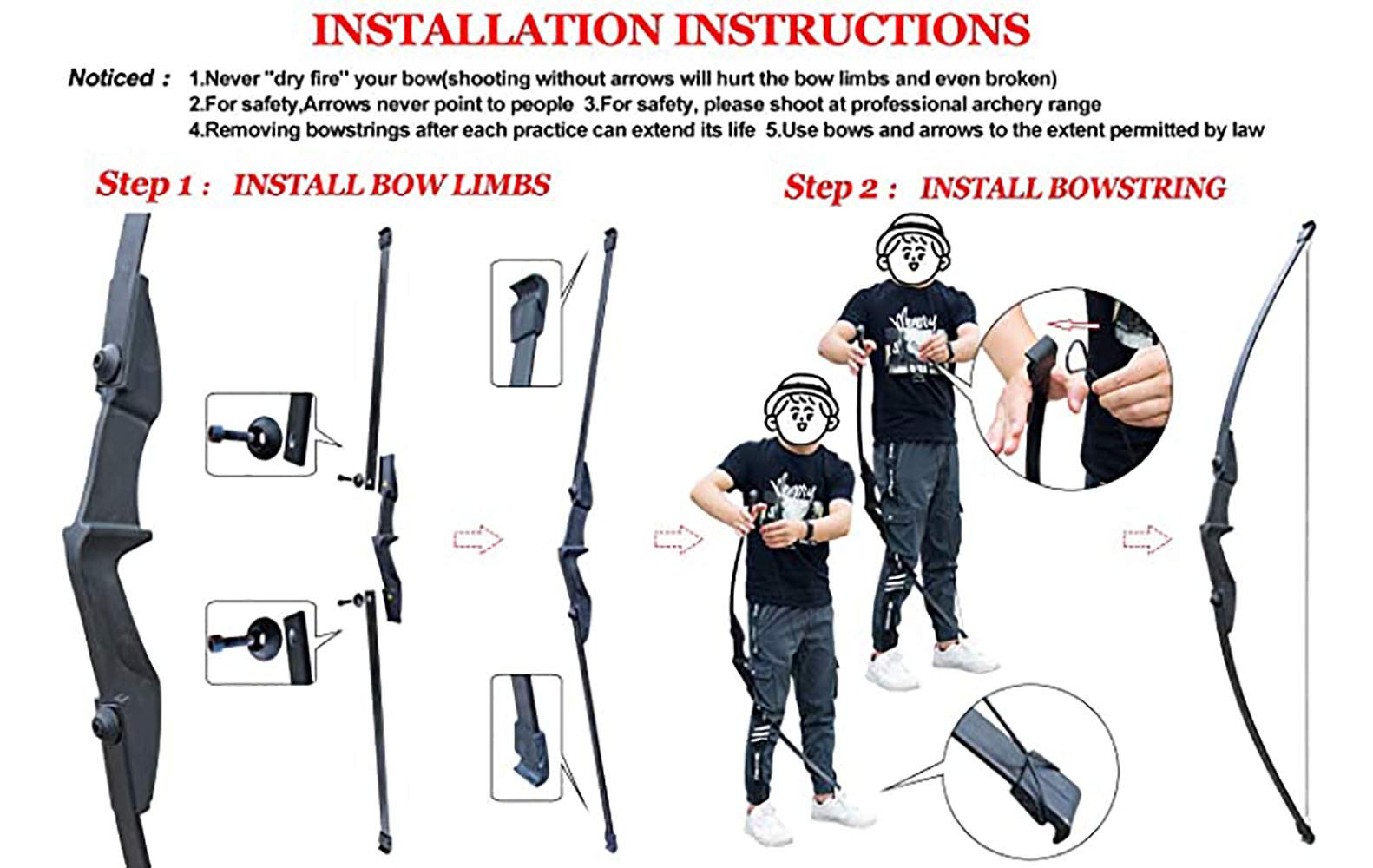 INSTALLATION INSTRUCTIONS

Noticed : 1.Never "dry fire" your bow(shooting without arrows will hurt the bow limbs and even broken)
2.For safety,Arrows never point to people 3.For safety, please shoot at professional archery range
4.Removing bowstrings after each practice can extend its life 5.Use bows and arrows to the extent permitted by law

Step 1 : INSTALL BOW LIMBS

Step 2 : INSTALL BOWSTRING