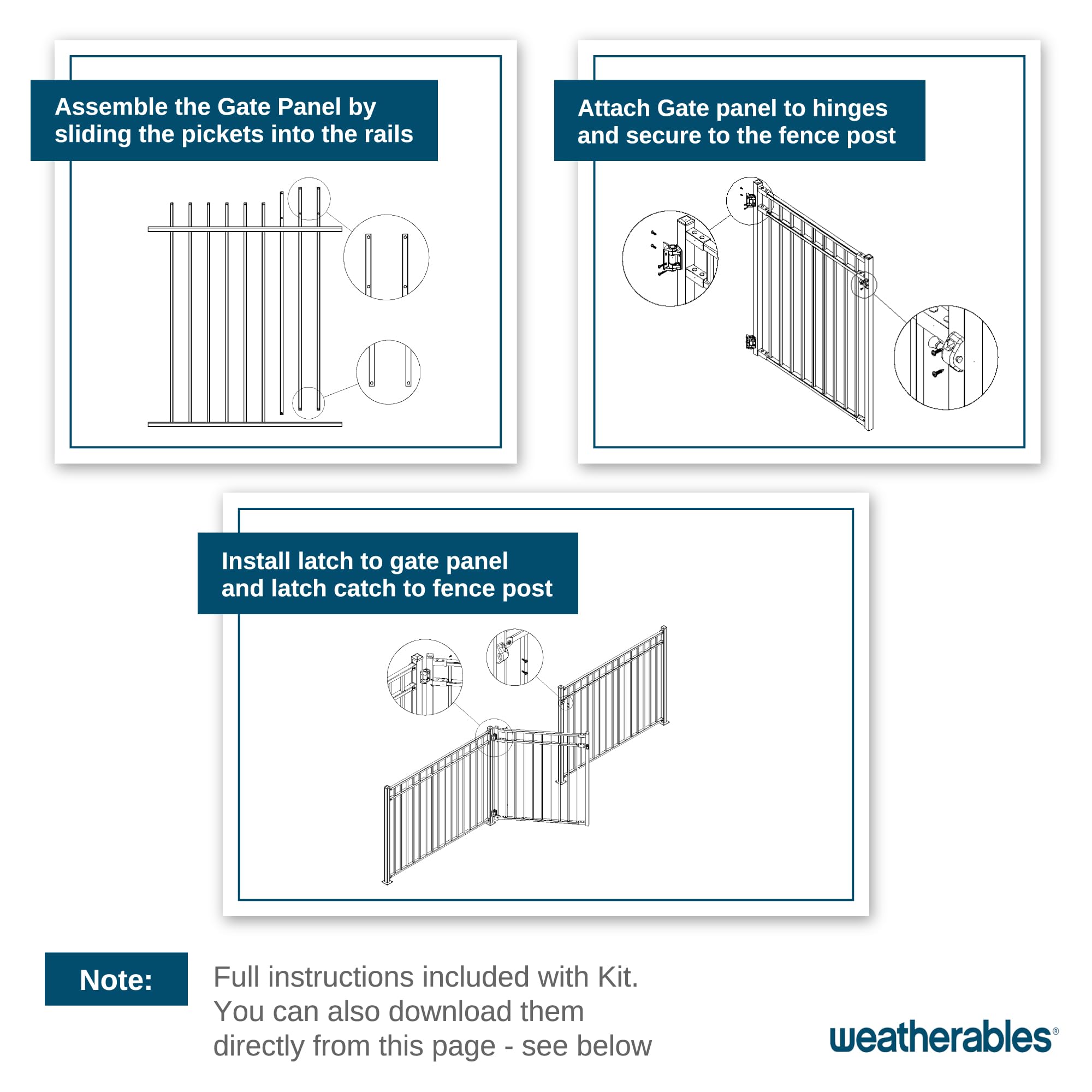 Assemble the Gate Panel by sliding the pickets into the rails

Attach Gate panel to hinges and secure to the fence post

Install latch to gate panel and latch catch to fence post

Note:

Full instructions included with Kit. You can also download them directly from this page - see below

weatherables®