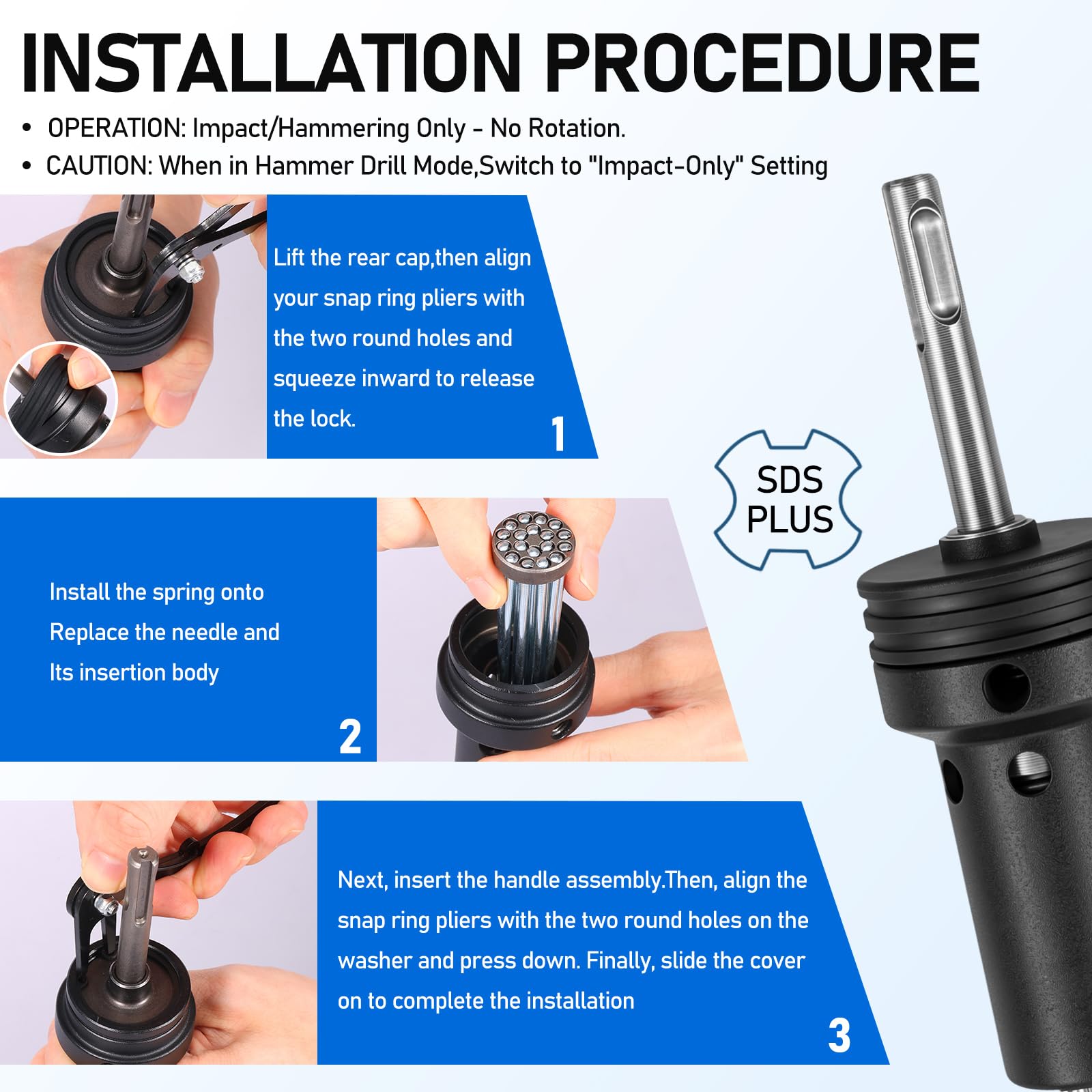 INSTALLATION PROCEDURE

• OPERATION: Impact/Hammering Only - No Rotation.
• CAUTION: When in Hammer Drill Mode,Switch to "Impact-Only" Setting

Lift the rear cap,then align your snap ring pliers with the two round holes and squeeze inward to release the lock.

1

SDS PLUS

Install the spring onto Replace the needle and Its insertion body

2

Next, insert the handle assembly.Then, align the snap ring pliers with the two round holes on the washer and press down. Finally, slide the cover on to complete the installation

3