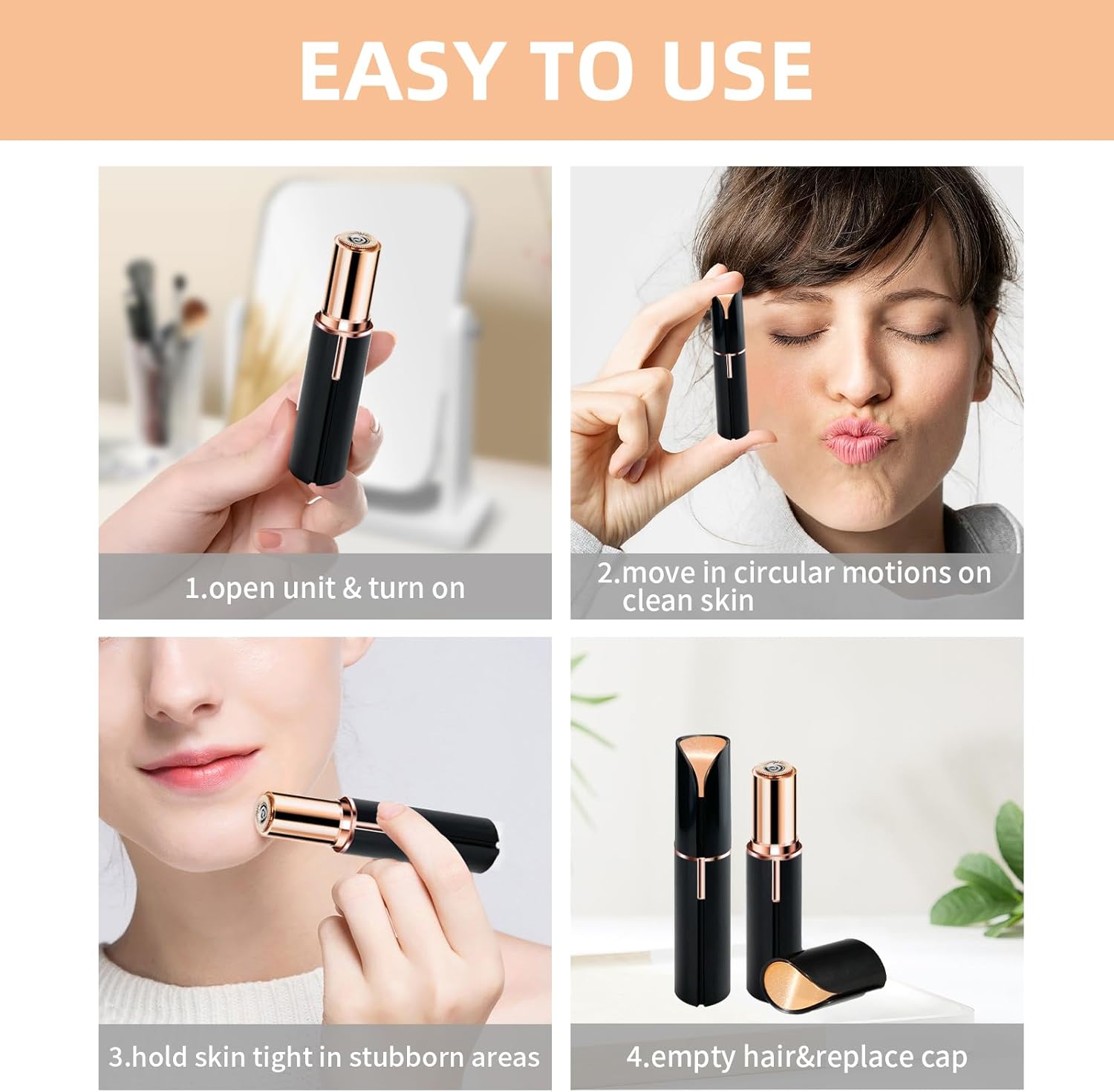 EASY TO USE

1.open unit & turn on

2.move in circular motions on clean skin

3.hold skin tight in stubborn areas

4.empty hair&replace cap