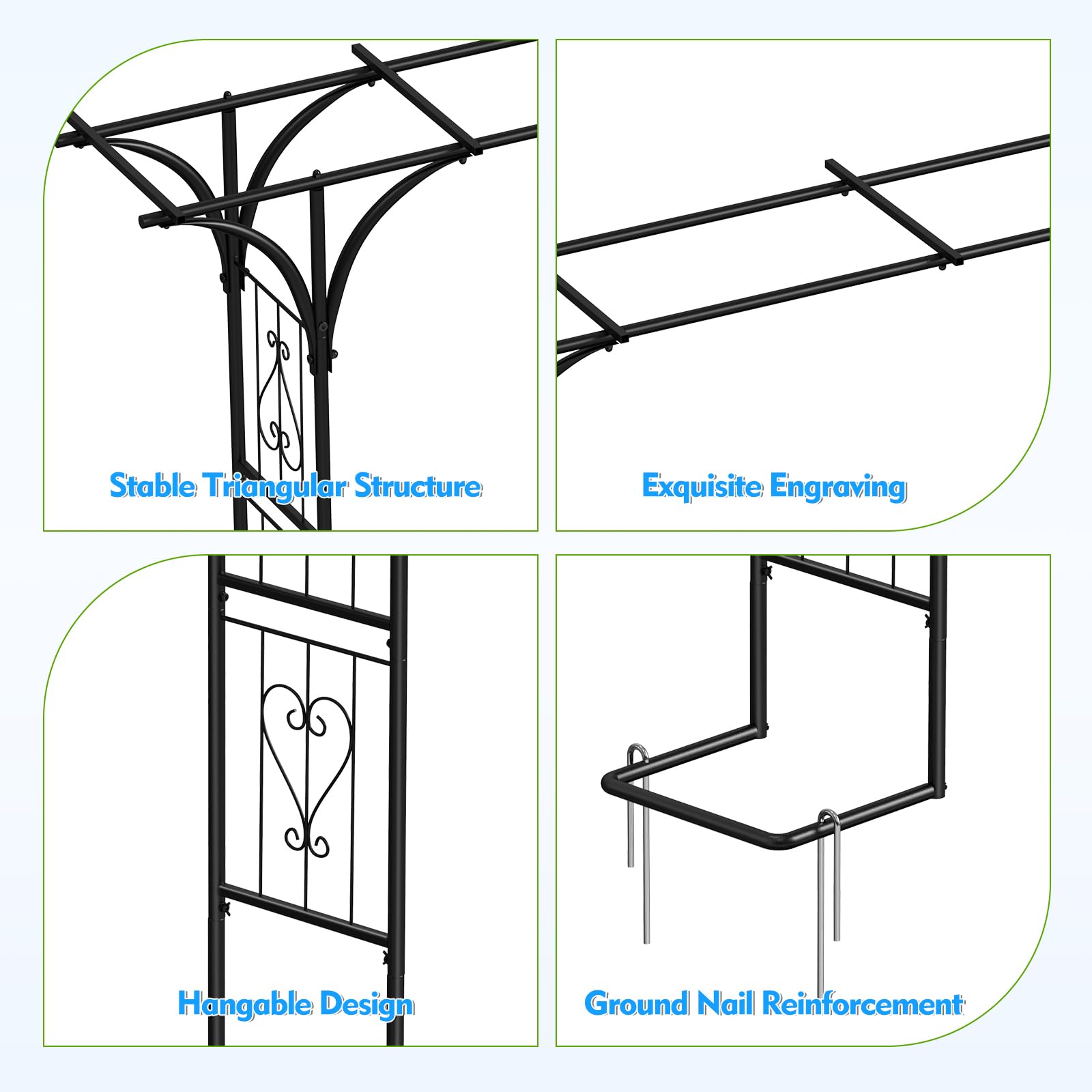 Stable Triangular Structure

Exquisite Engraving

Hangable Design

Ground Nail Reinforcement