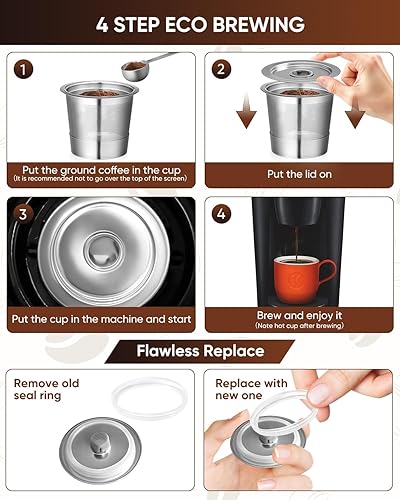 4 STEP ECO BREWING

1

Put the ground coffee in the cup
(It is recommended not to go over the top of the screen)

2

Put the lid on

3

Put the cup in the machine and start

4

Brew and enjoy it
(Note hot cup after brewing)

Flawless Replace

Remove old seal ring

Replace with new one