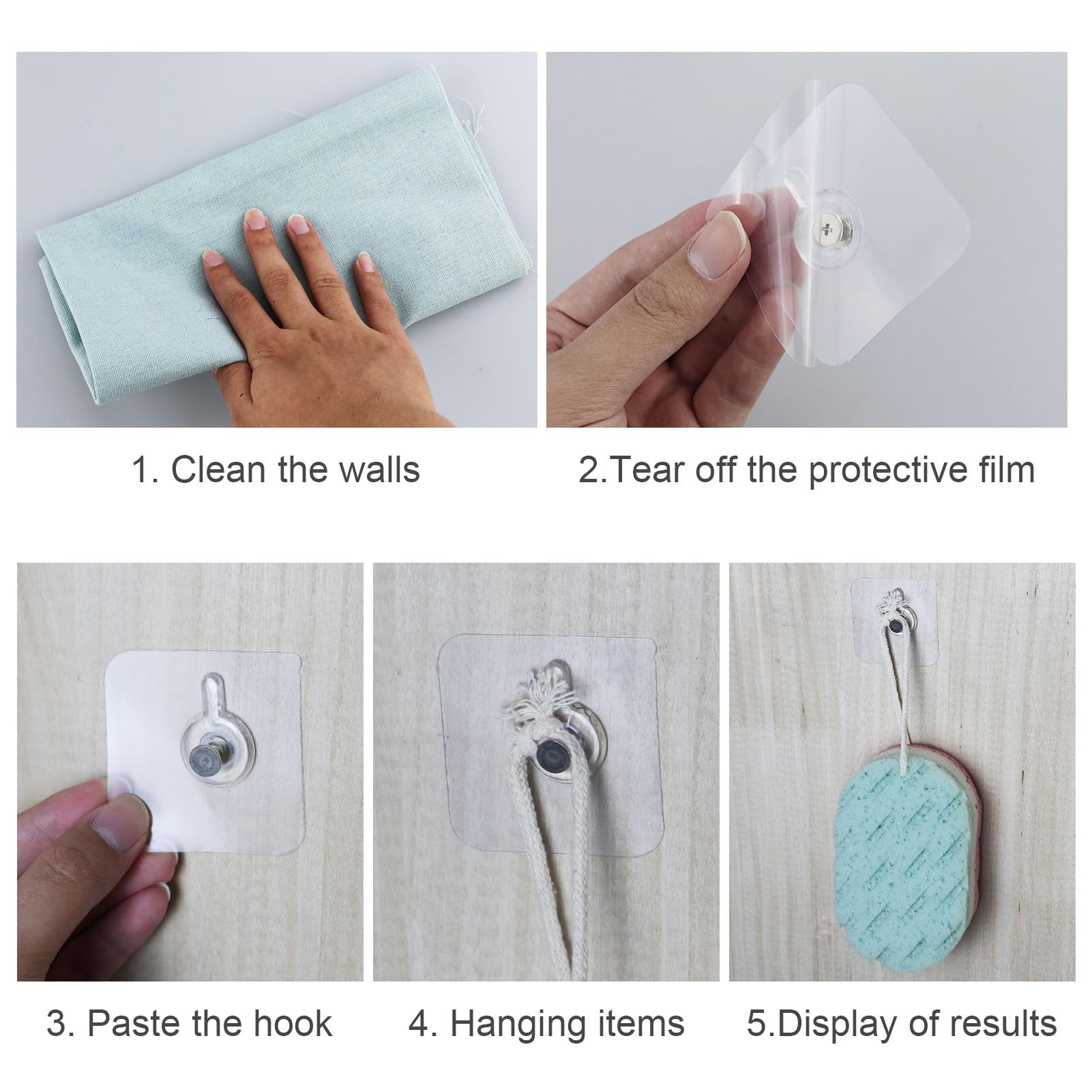 1. Clean the walls

2.Tear off the protective film

3. Paste the hook

4. Hanging items

5.Display of results