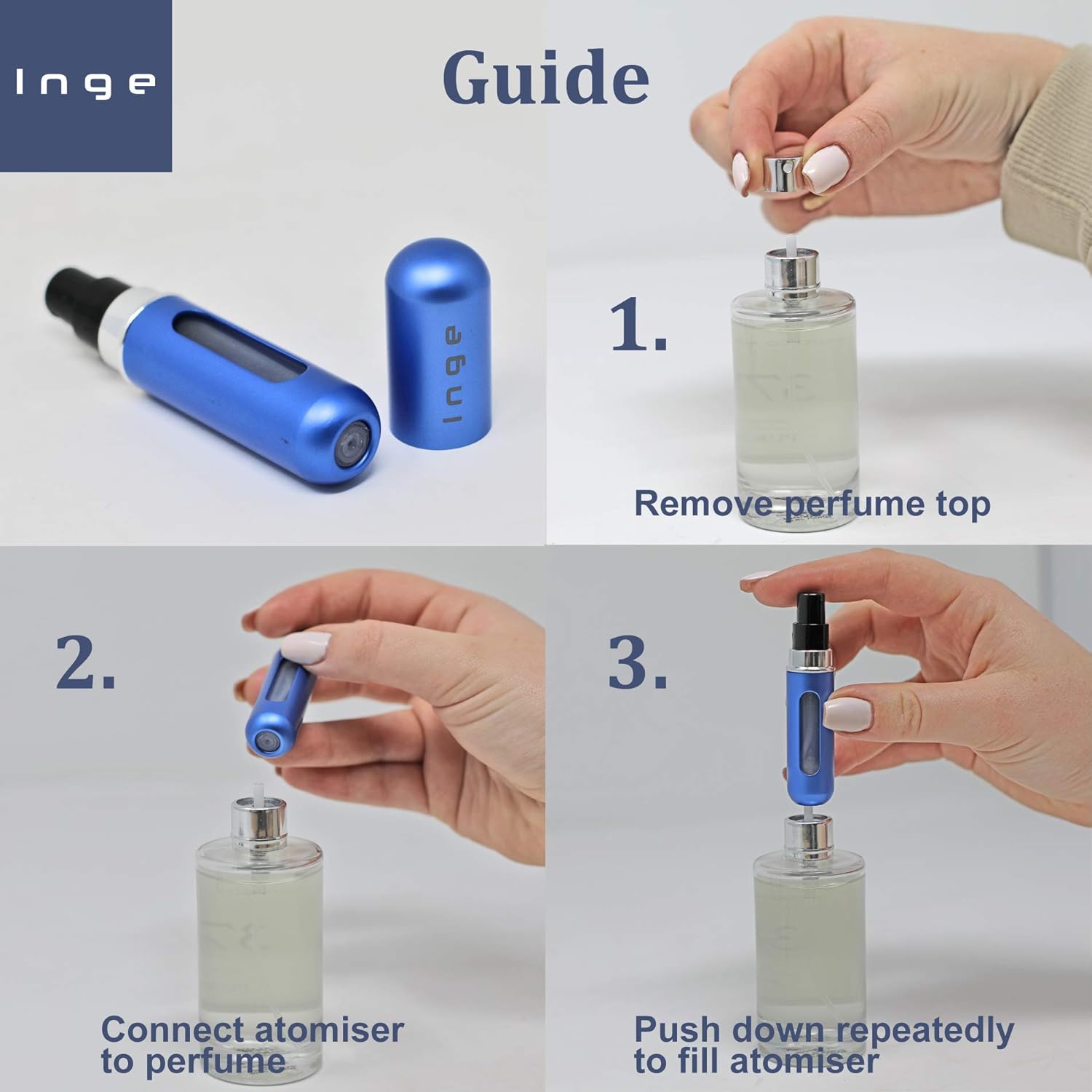 Inge

Guide

Inge

1.

Remove perfume top

2.

Connect atomiser to perfume

3.

Push down repeatedly to fill atomiser