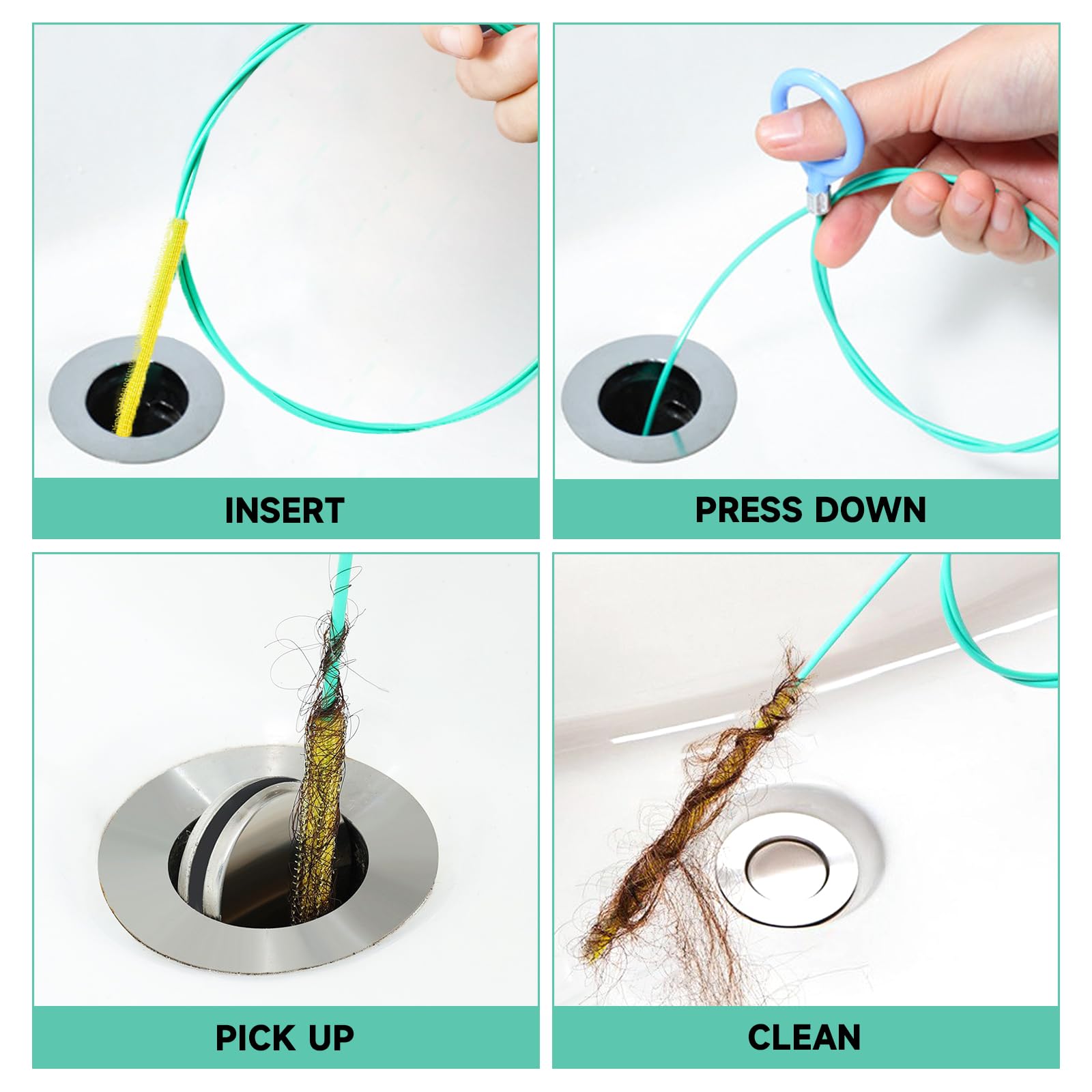 INSERT

PRESS DOWN

PICK UP

CLEAN