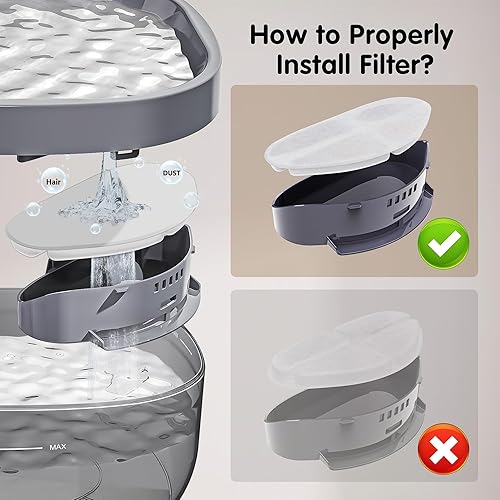 How to Properly Install Filter?

Hair

DUST

MAX