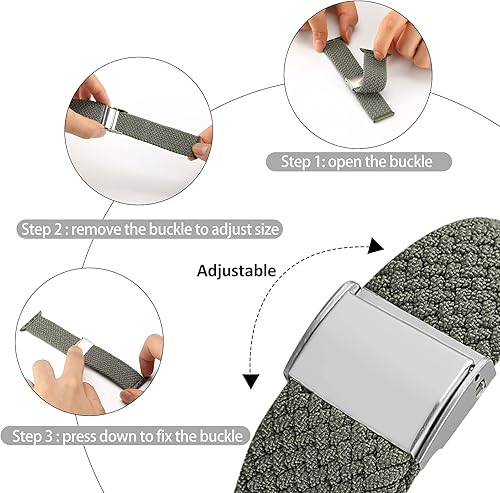 Step 1: open the buckle

Step 2 : remove the buckle to adjust size

Adjustable

Step 3 : press down to fix the buckle