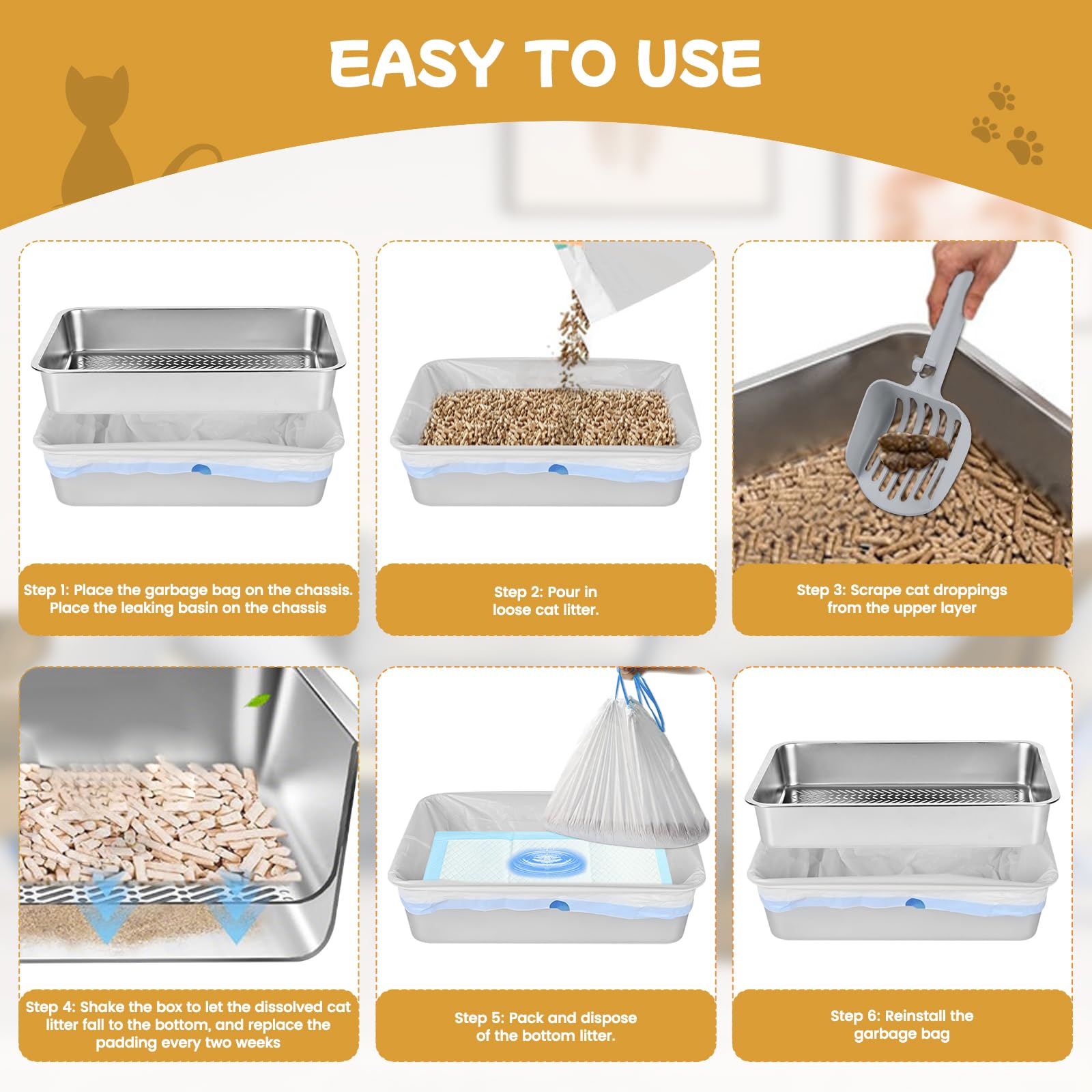 EASY TO USE

Step 1: Place the garbage bag on the chassis. Place the leaking basin on the chassis

Step 2: Pour in loose cat litter.

Step 3: Scrape cat droppings from the upper layer

Step 4: Shake the box to let the dissolved cat litter fall to the bottom, and replace the padding every two weeks

Step 5: Pack and dispose of the bottom litter.

Step 6: Reinstall the garbage bag