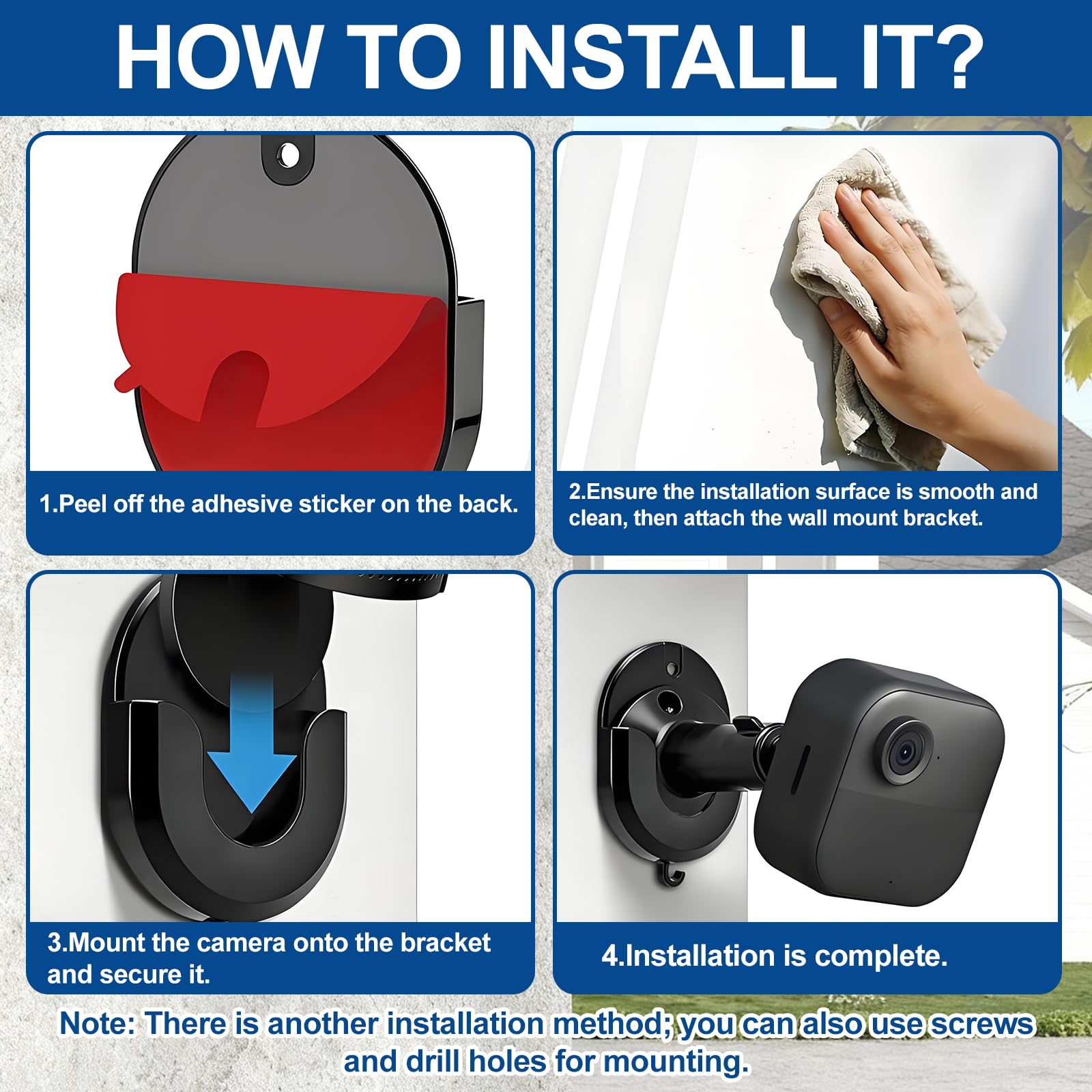 HOW TO INSTALL IT?

1.Peel off the adhesive sticker on the back.

2.Ensure the installation surface is smooth and clean, then attach the wall mount bracket.

3.Mount the camera onto the bracket and secure it.

4.Installation is complete.

Note: There is another installation method; you can also use screws and drill holes for mounting.