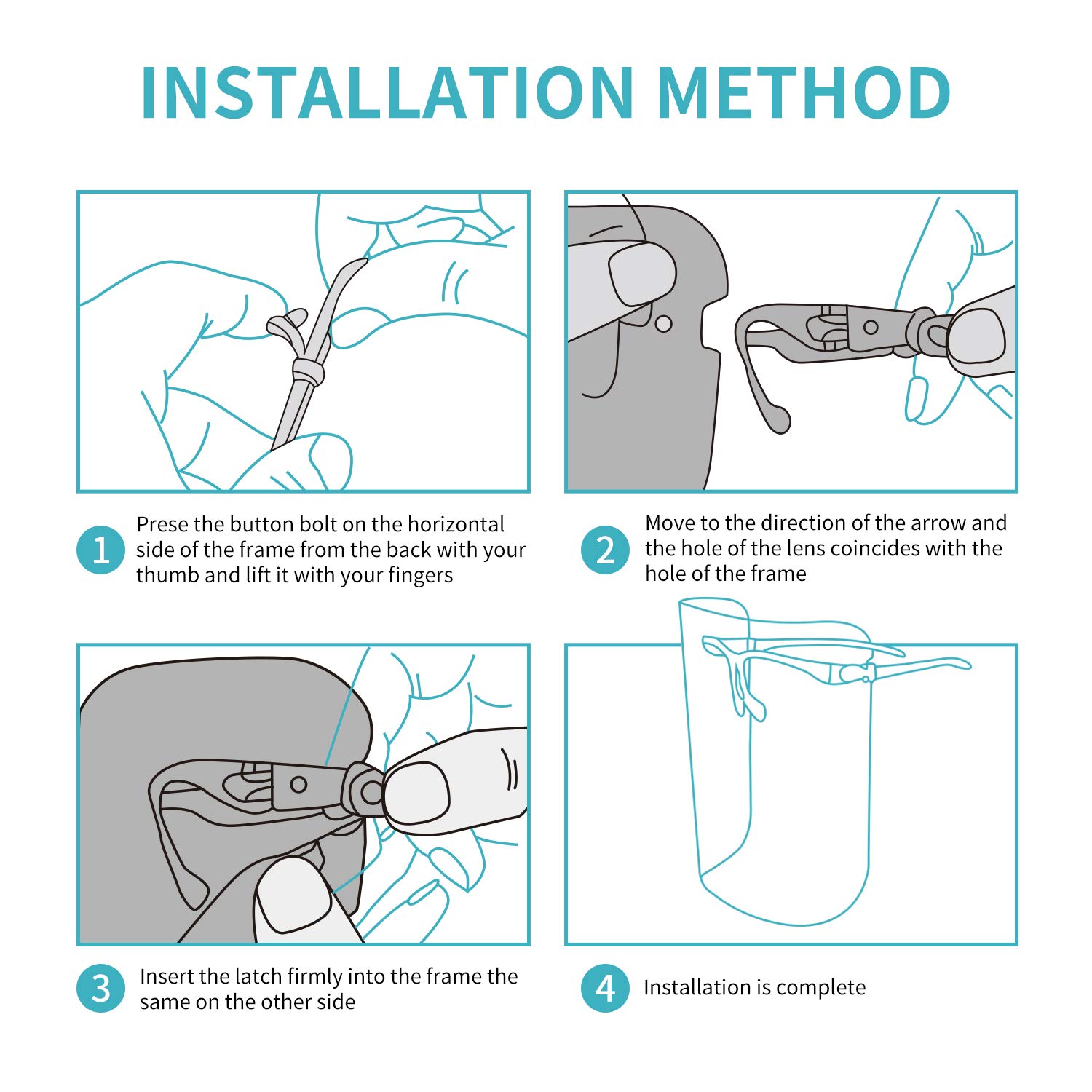 INSTALLATION METHOD

1 Prese the button bolt on the horizontal side of the frame from the back with your thumb and lift it with your fingers

2 Move to the direction of the arrow and the hole of the lens coincides with the hole of the frame

3 Insert the latch firmly into the frame the same on the other side

4 Installation is complete