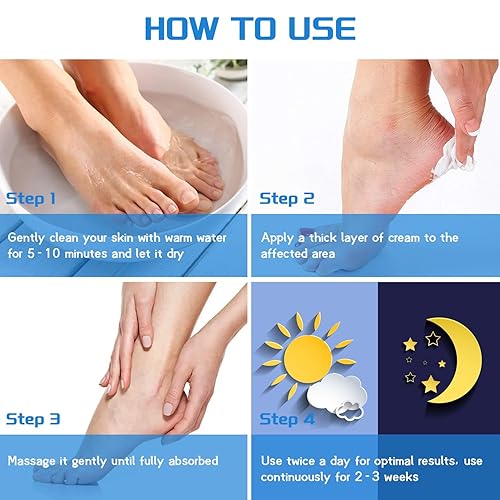 HOW TO USE

Step 1

Gently clean your skin with warm water for 5 - 10 minutes and let it dry

Step 2

Apply a thick layer of cream to the affected area

Step 3

Massage it gently until fully absorbed

Step 4

Use twice a day for optimal results, use continuously for 2 - 3 weeks