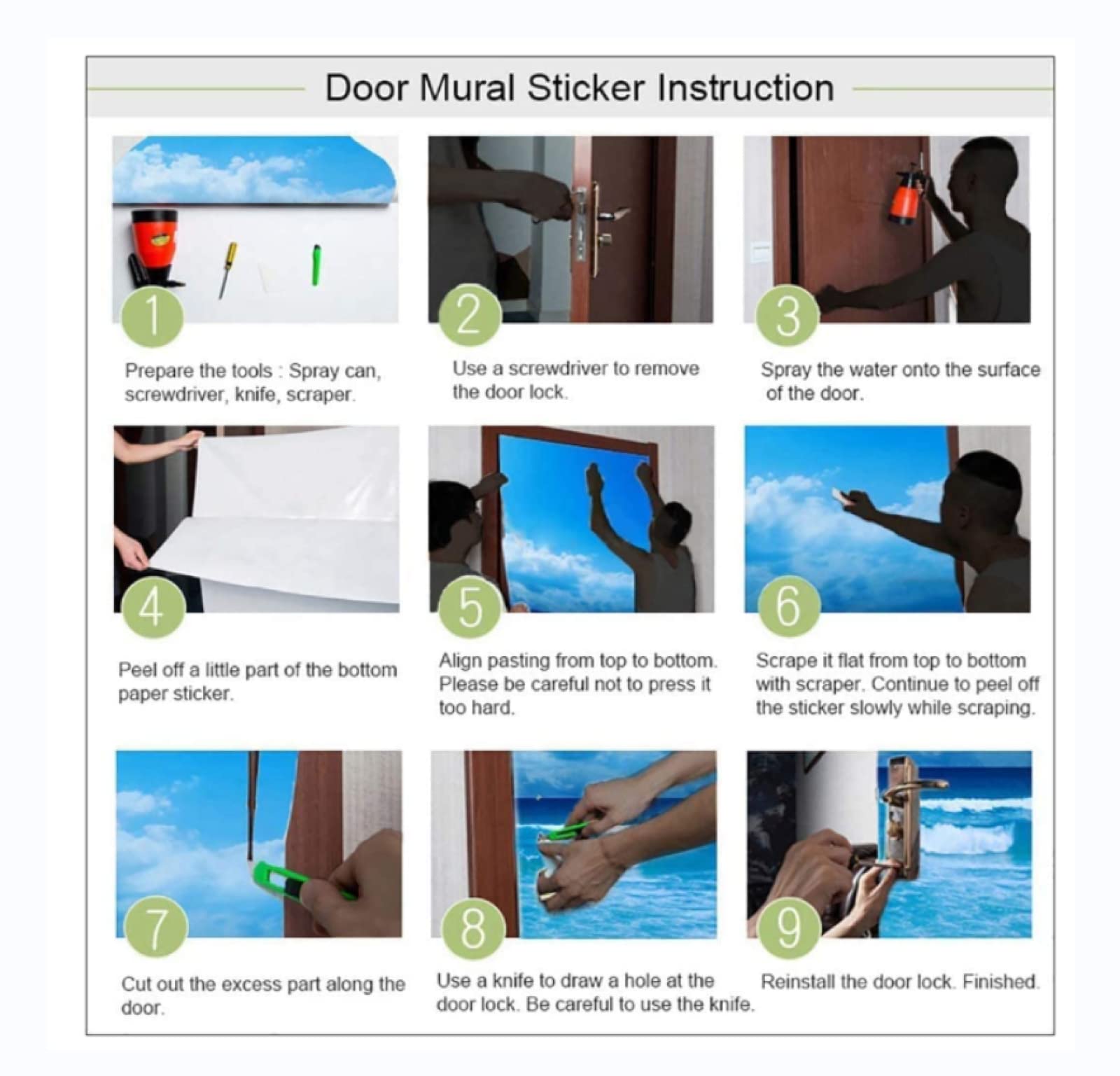 Door Mural Sticker Instruction

1

Prepare the tools : Spray can, screwdriver, knife, scraper.

2

Use a screwdriver to remove the door lock.

3

Spray the water onto the surface of the door.

4

Peel off a little part of the bottom paper sticker.

5

Align pasting from top to bottom. Please be careful not to press it too hard.

6

Scrape it flat from top to bottom with scraper. Continue to peel off the sticker slowly while scraping.

7

Cut out the excess part along the door.

8

Use a knife to draw a hole at the door lock. Be careful to use the knife.

9

Reinstall the door lock. Finished.