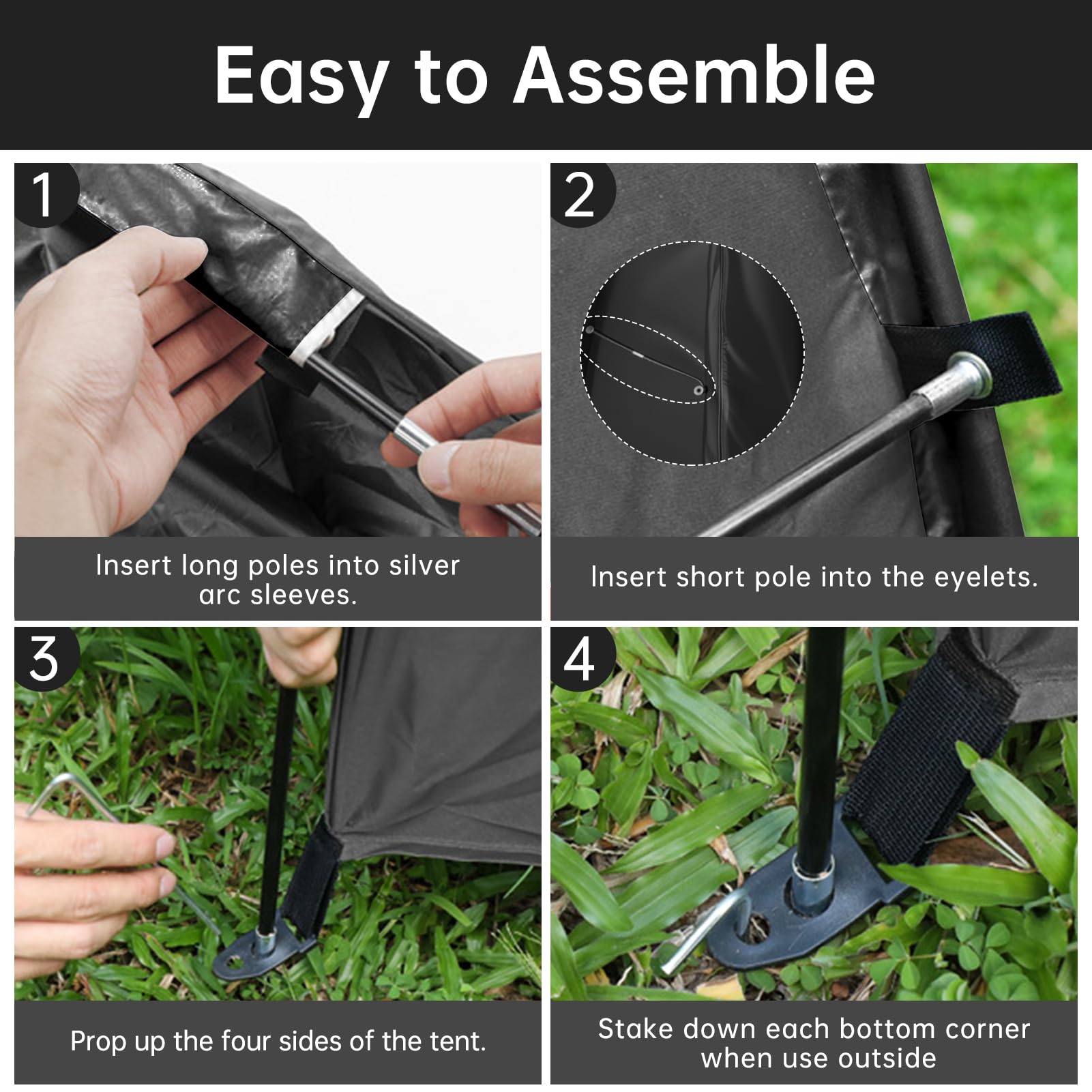 Easy to Assemble

1

Insert long poles into silver arc sleeves.

2

Insert short pole into the eyelets.

3

Prop up the four sides of the tent.

4

Stake down each bottom corner when use outside