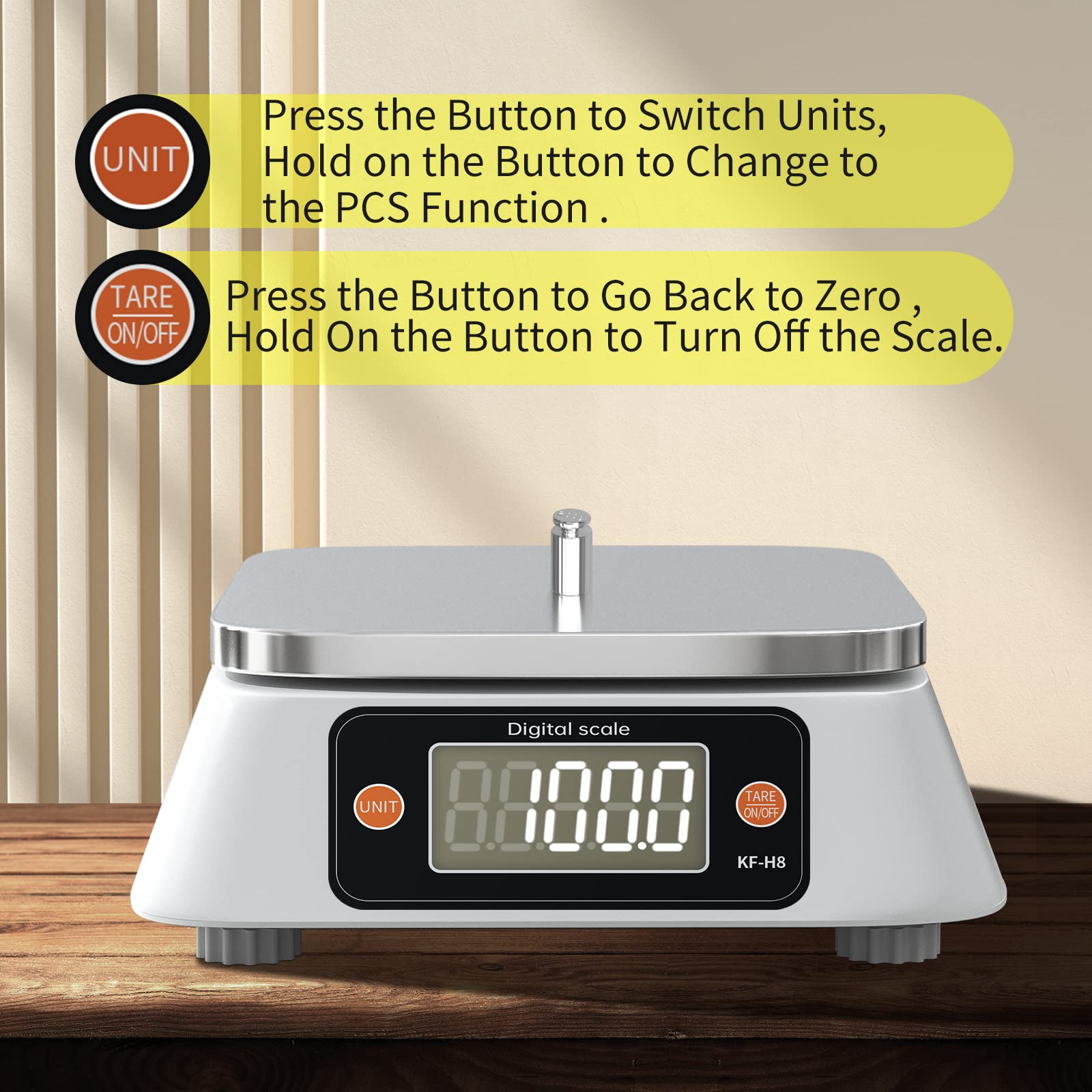 UNIT

Press the Button to Switch Units, Hold on the Button to Change to the PCS Function .

TARE
ON/OFF

Press the Button to Go Back to Zero , Hold On the Button to Turn Off the Scale.

Digital scale

UNIT

100.0

TARE
ON/OFF

KF-H8