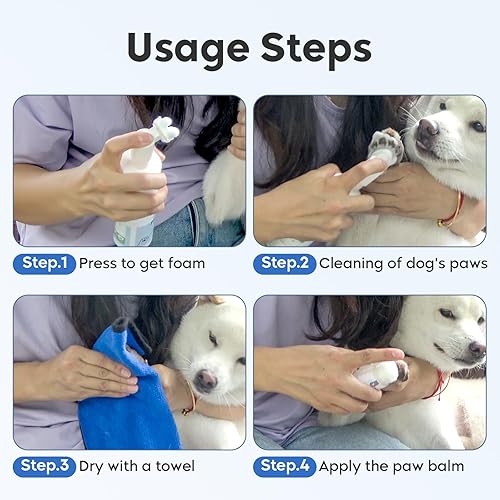 Usage Steps

Step.1 Press to get foam

Step.2 Cleaning of dog's paws

Step.3 Dry with a towel

Step.4 Apply the paw balm