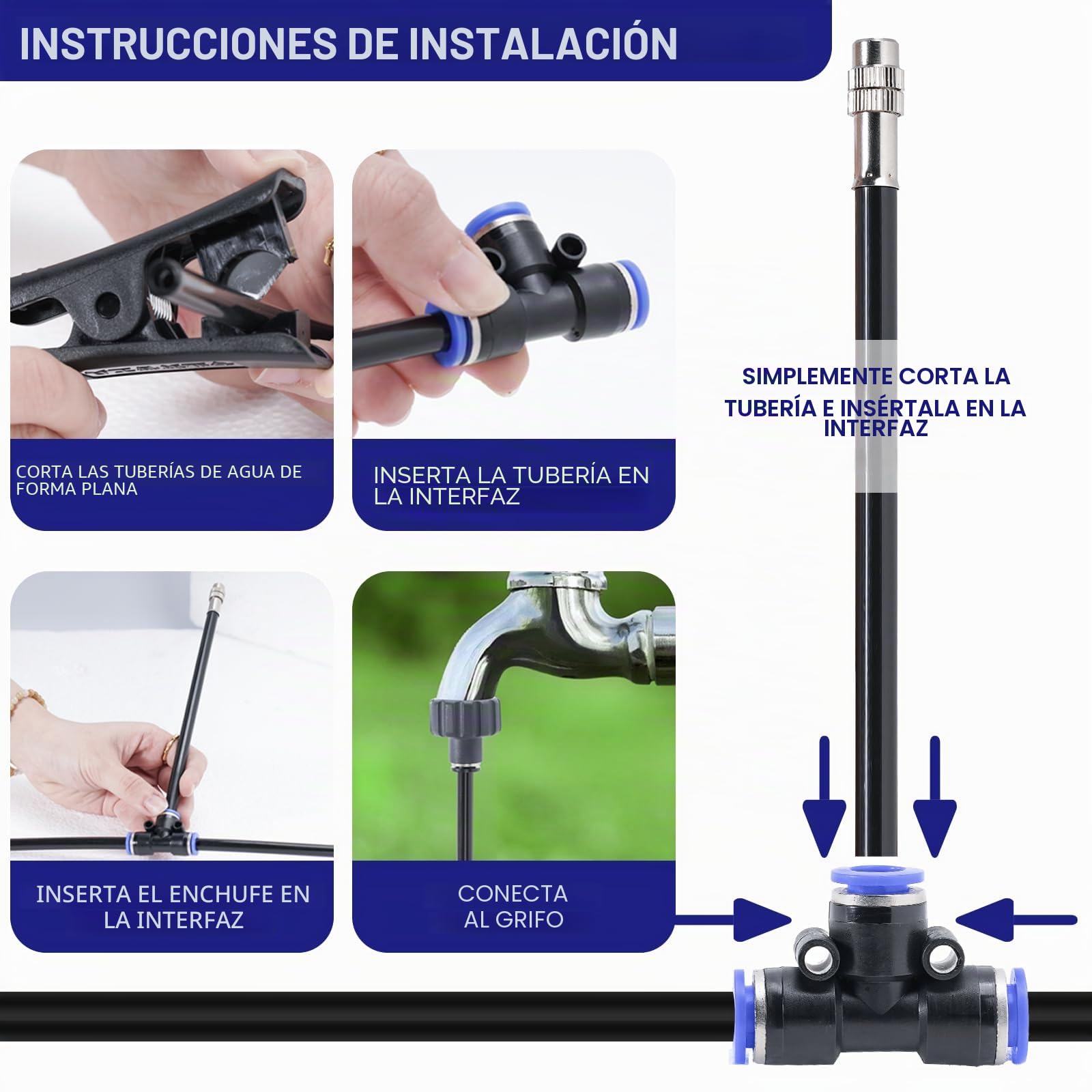 INSTRUCCIONES DE INSTALACIÓN

CORTA LAS TUBERÍAS DE AGUA DE FORMA PLANA

INSERTA LA TUBERÍA EN LA INTERFAZ

SIMPLEMENTE CORTA LA TUBERÍA E INSÉRTALA EN LA INTERFAZ

INSERTA EL ENCHUFE EN LA INTERFAZ

CONECTA AL GRIFO