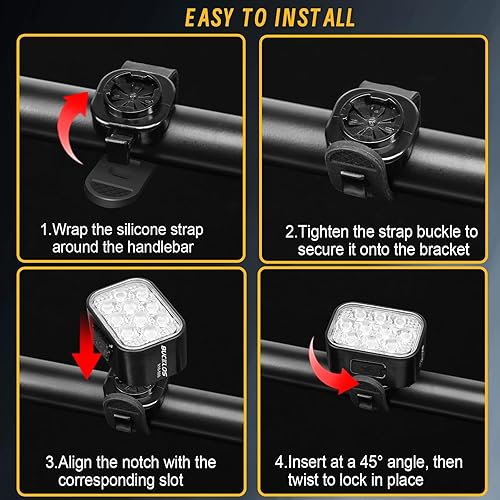 EASY TO INSTALL

1.Wrap the silicone strap around the handlebar

2.Tighten the strap buckle to secure it onto the bracket

BUCKLOS

3.Align the notch with the corresponding slot

4.Insert at a 45° angle, then twist to lock in place