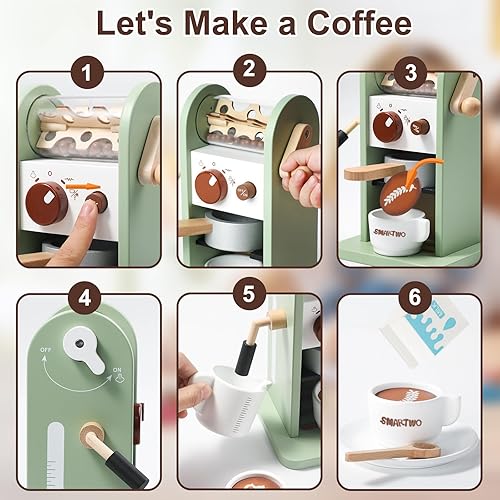 Let's Make a Coffee

1

2

3

SMARTWO

4

OFF

ON

5

6

SMARTWO