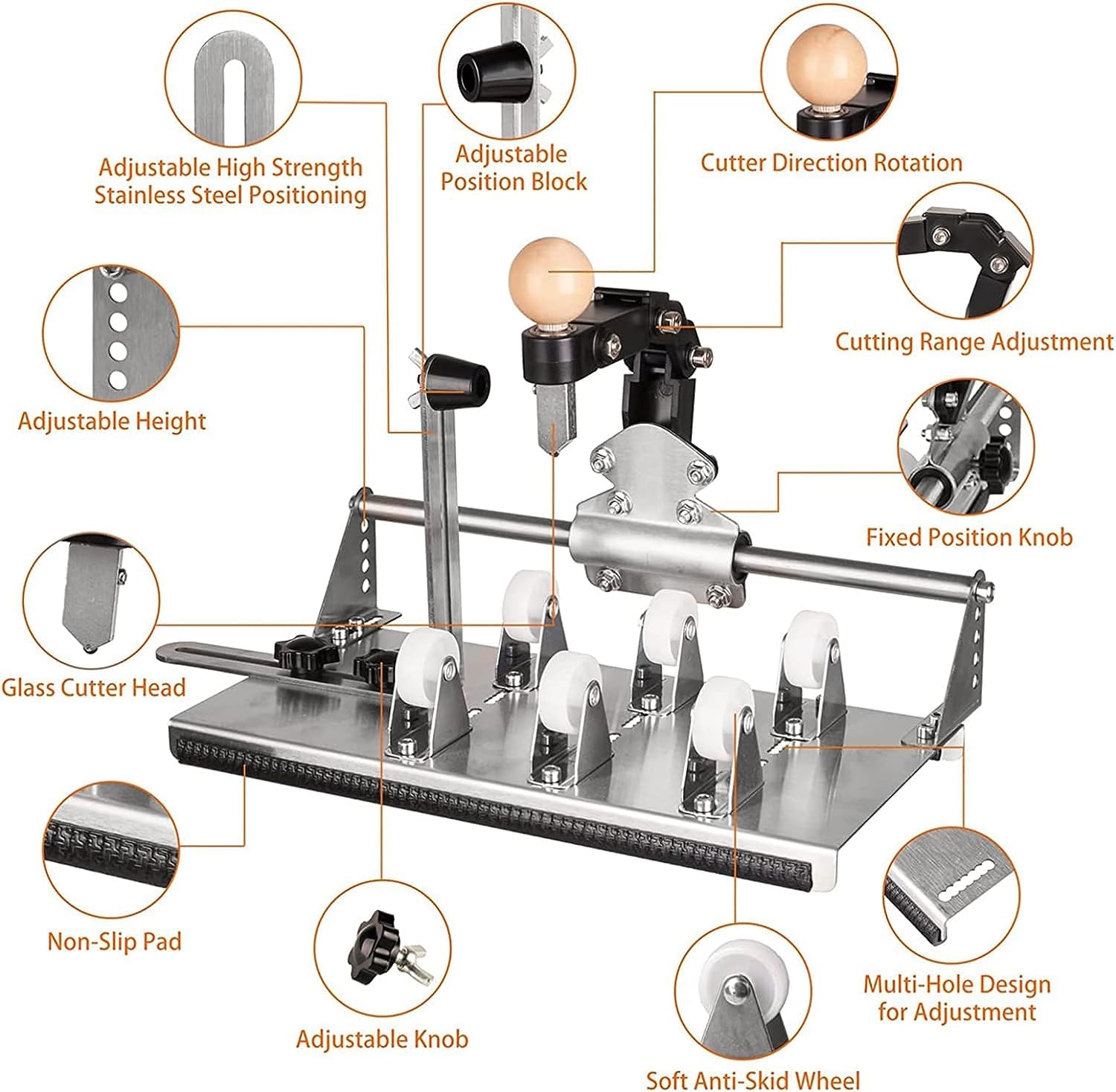 Adjustable High Strength Stainless Steel Positioning

Adjustable Position Block

Cutter Direction Rotation

Cutting Range Adjustment

Adjustable Height

Fixed Position Knob

Glass Cutter Head

Non-Slip Pad

Adjustable Knob

Multi-Hole Design for Adjustment

Soft Anti-Skid Wheel