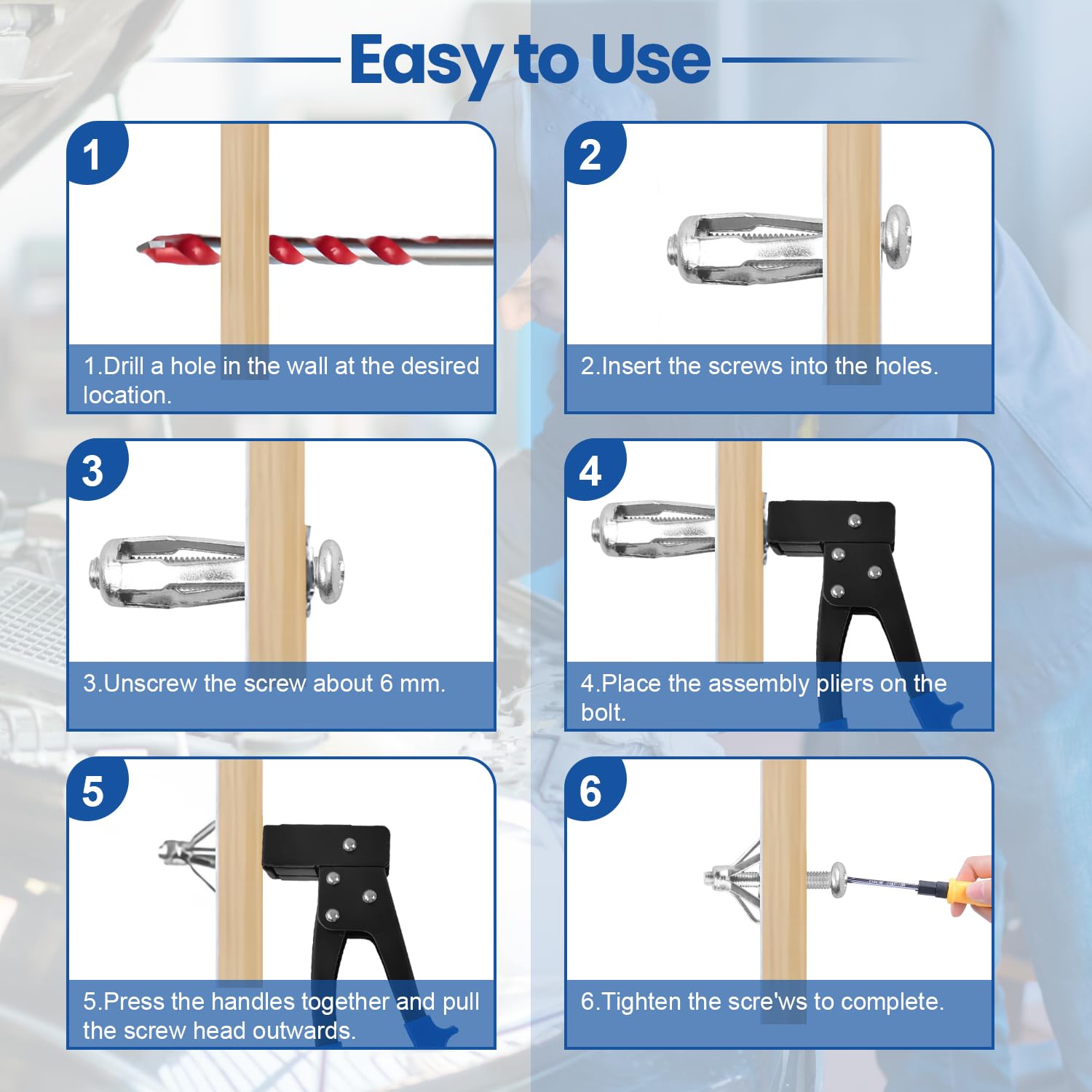 Easy to Use

1

1.Drill a hole in the wall at the desired location.

2

2.Insert the screws into the holes.

3

3.Unscrew the screw about 6 mm.

4

4.Place the assembly pliers on the bolt.

5

5.Press the handles together and pull the screw head outwards.

6

6.Tighten the scre'ws to complete.