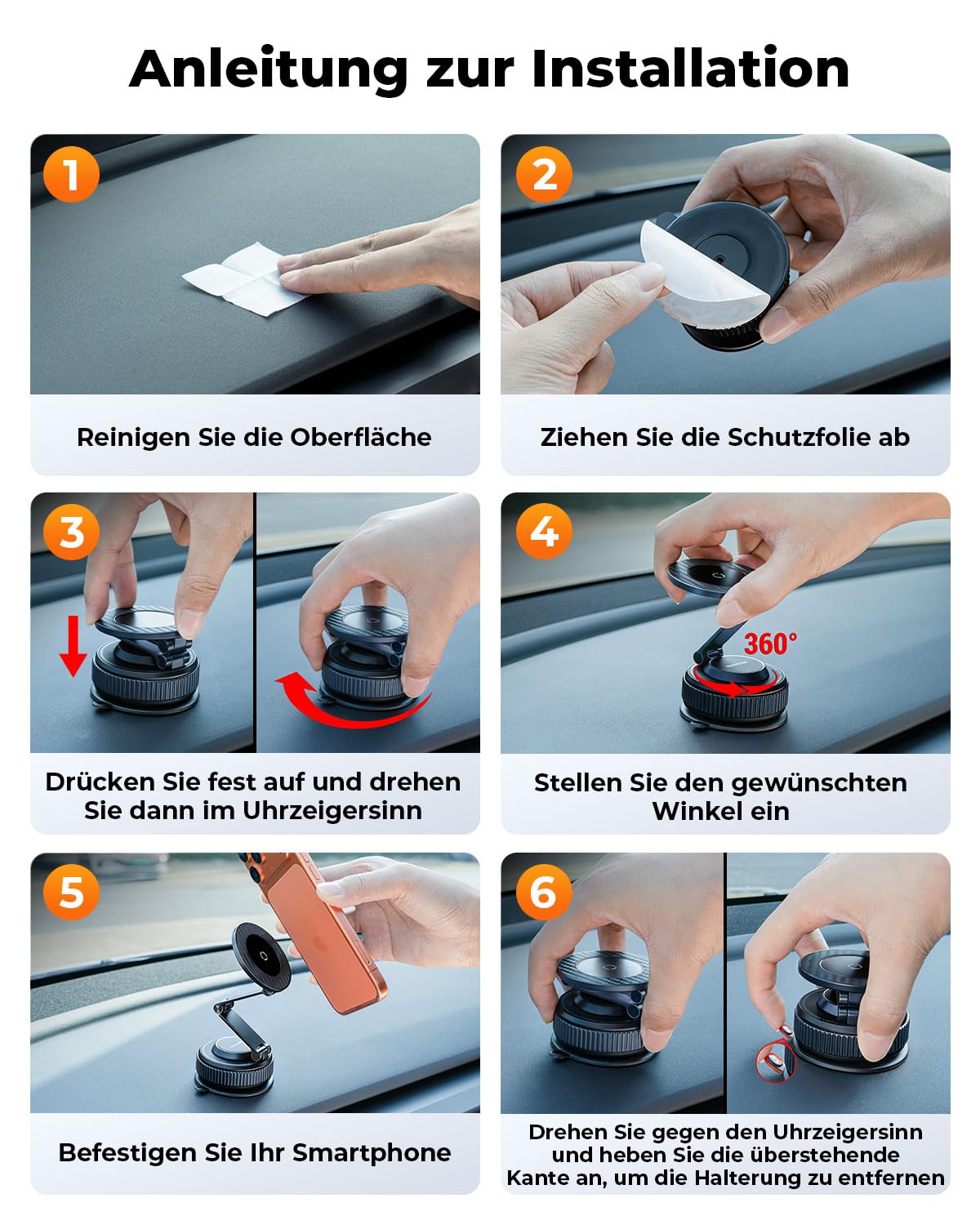 Anleitung zur Installation

1

Reinigen Sie die Oberfläche

2

Ziehen Sie die Schutzfolie ab

3

Drücken Sie fest auf und drehen Sie dann im Uhrzeigersinn

4

360°

Stellen Sie den gewünschten Winkel ein

5

Befestigen Sie Ihr Smartphone

6

Drehen Sie gegen den Uhrzeigersinn und heben Sie die überstehende Kante an, um die Halterung zu entfernen