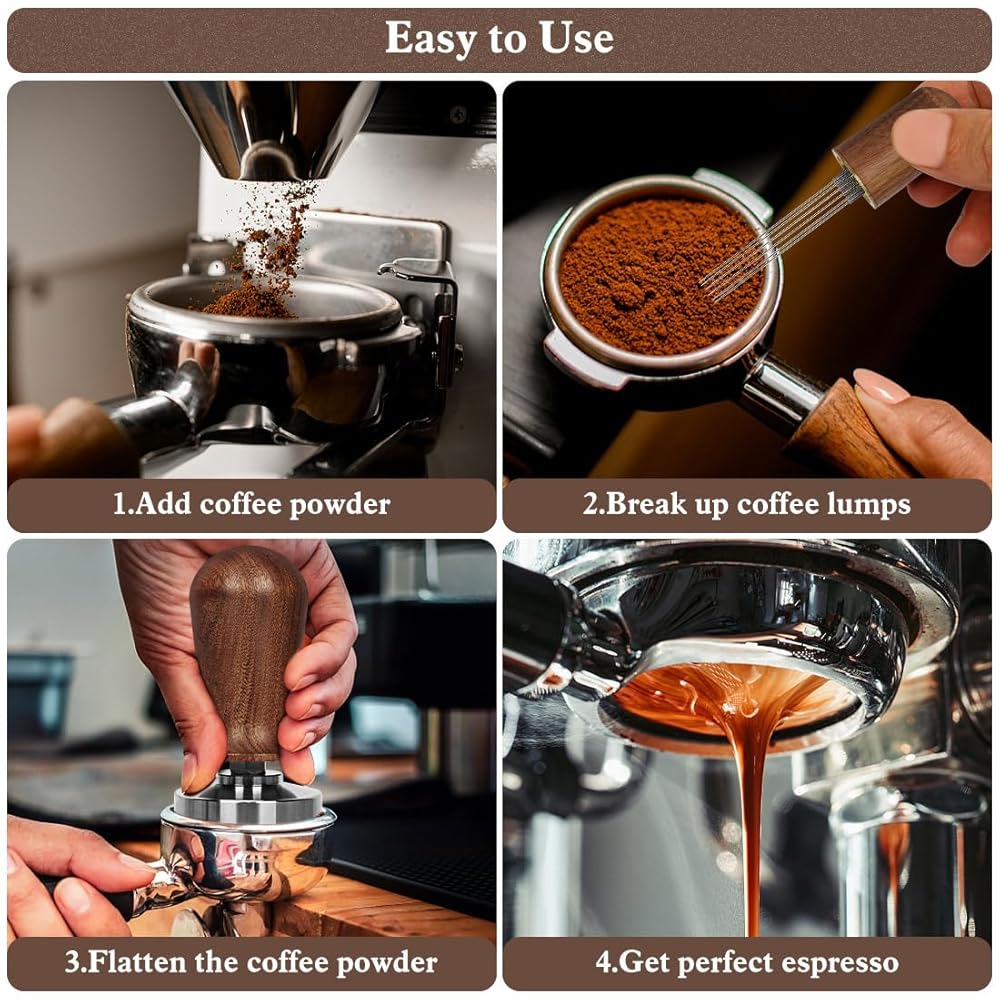 Easy to Use

1.Add coffee powder

2.Break up coffee lumps

3.Flatten the coffee powder

4.Get perfect espresso