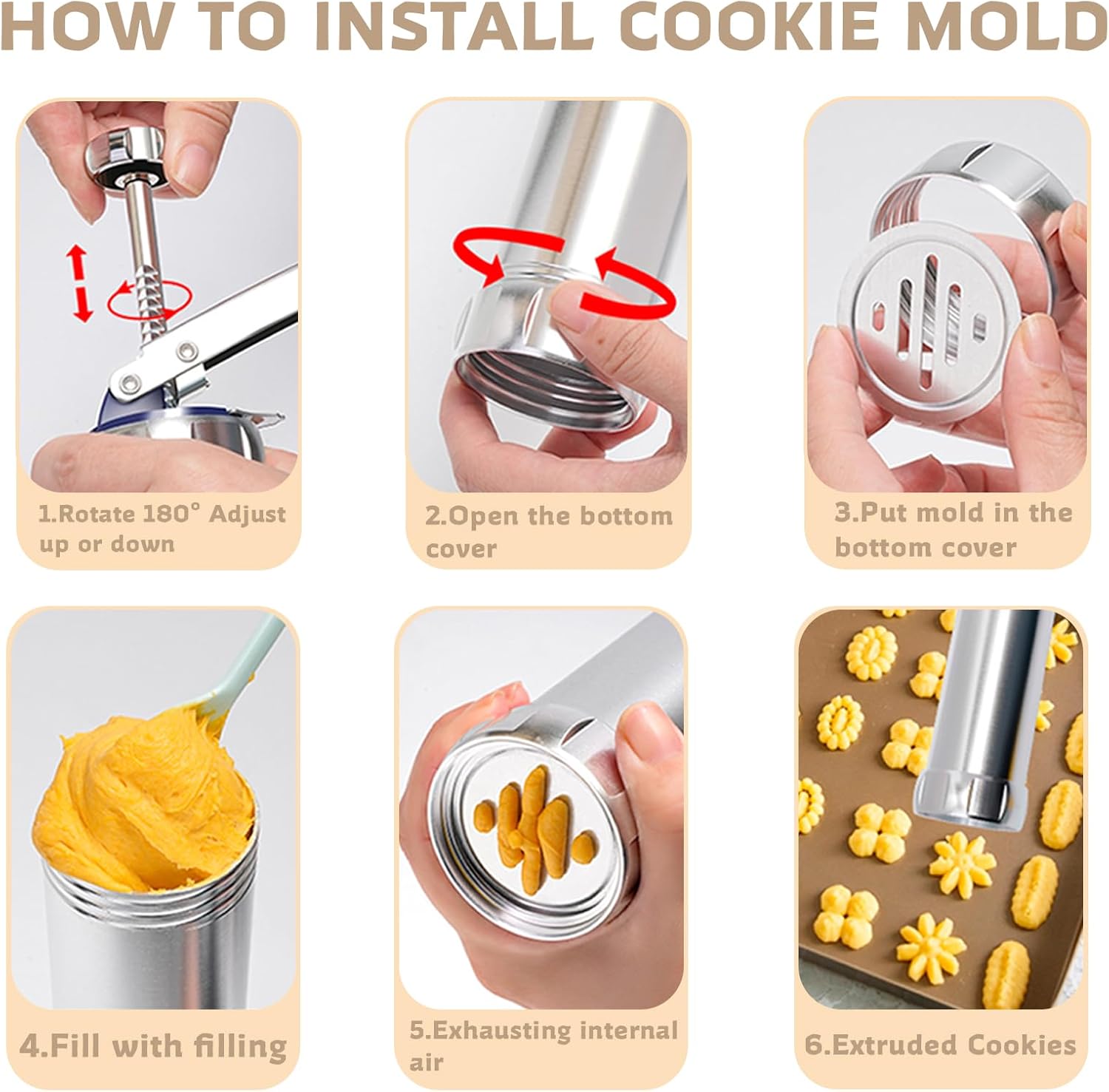 HOW TO INSTALL COOKIE MOLD

1.Rotate 180° Adjust up or down

2.Open the bottom cover

3.Put mold in the bottom cover

4.Fill with filling

5.Exhausting internal air

6.Extruded Cookies