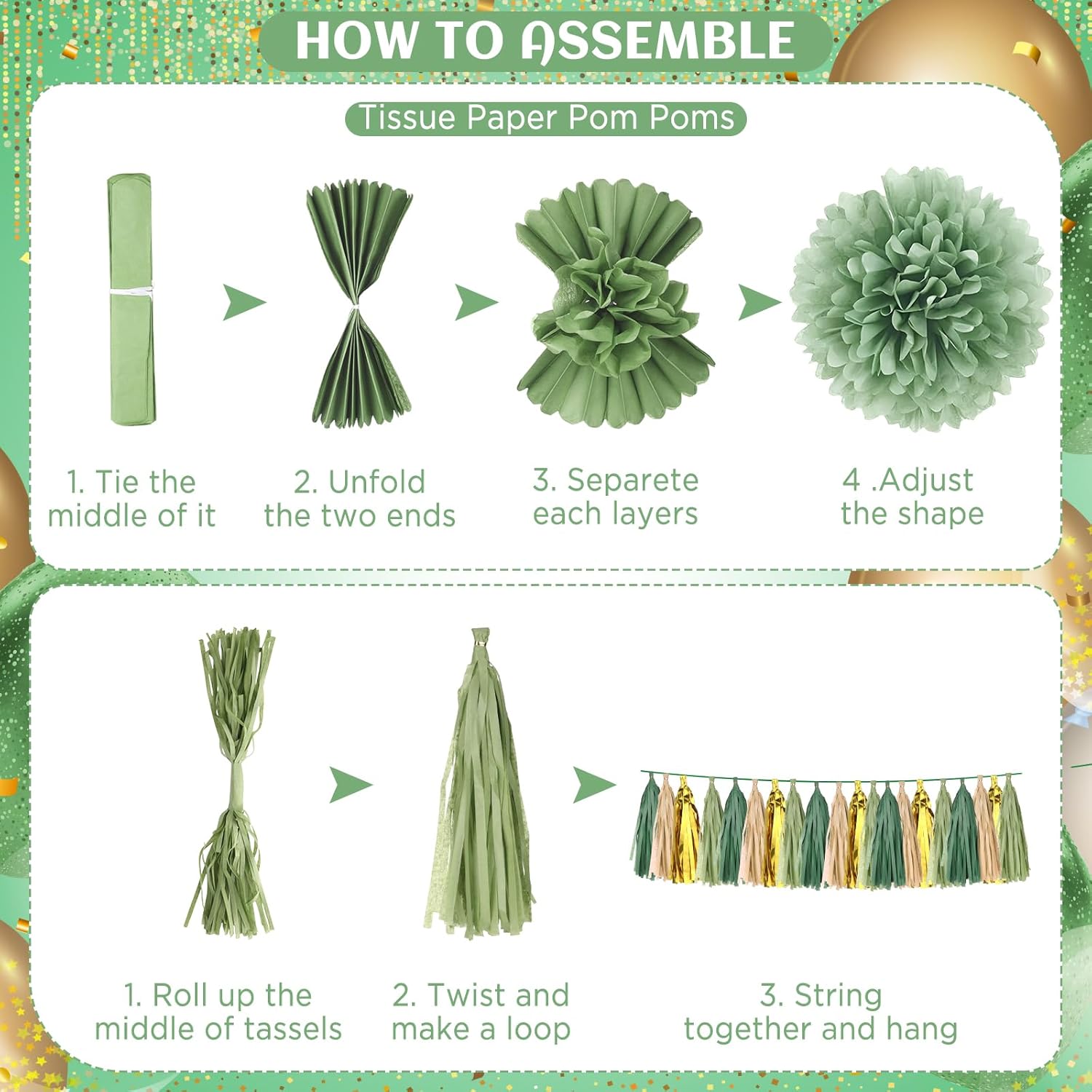 HOW TO ASSEMBLE

Tissue Paper Pom Poms

1. Tie the middle of it

2. Unfold the two ends

3. Separete each layers

4 .Adjust the shape

1. Roll up the middle of tassels

2. Twist and make a loop

3. String together and hang