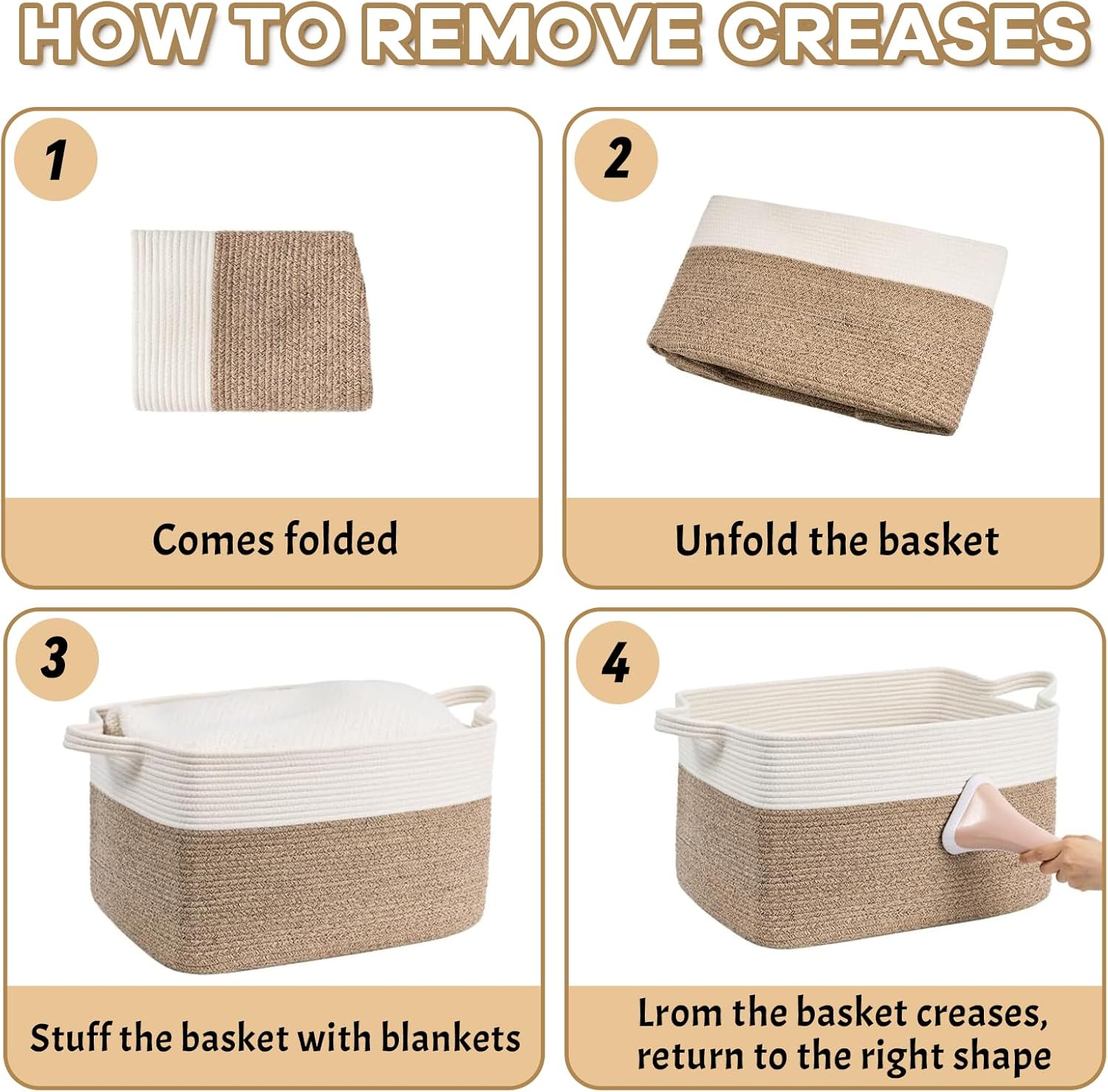 HOW TO REMOVE CREASES

1

Comes folded

2

Unfold the basket

3

Stuff the basket with blankets

4

Lrom the basket creases, return to the right shape