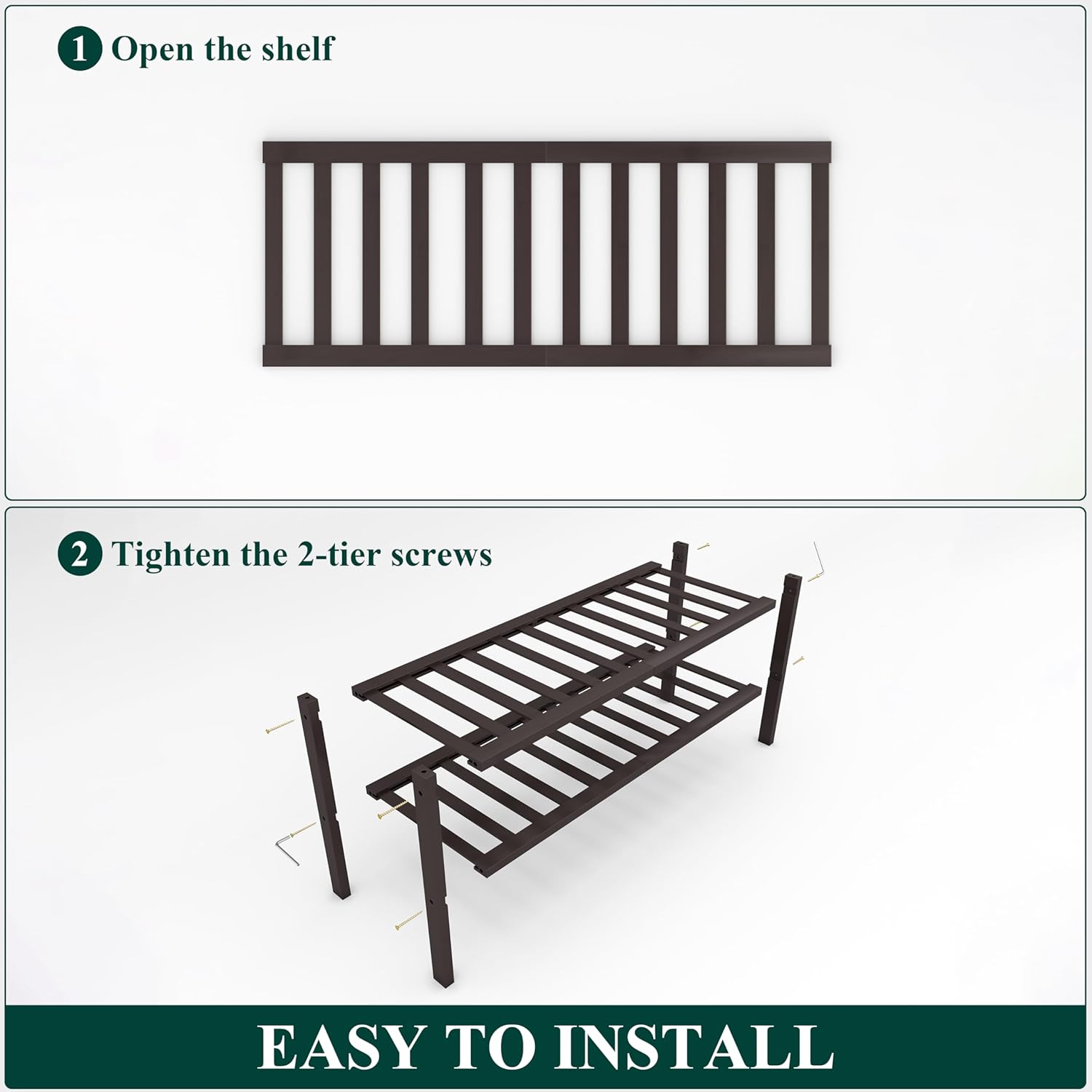 1 Open the shelf

2 Tighten the 2-tier screws

EASY TO INSTALL