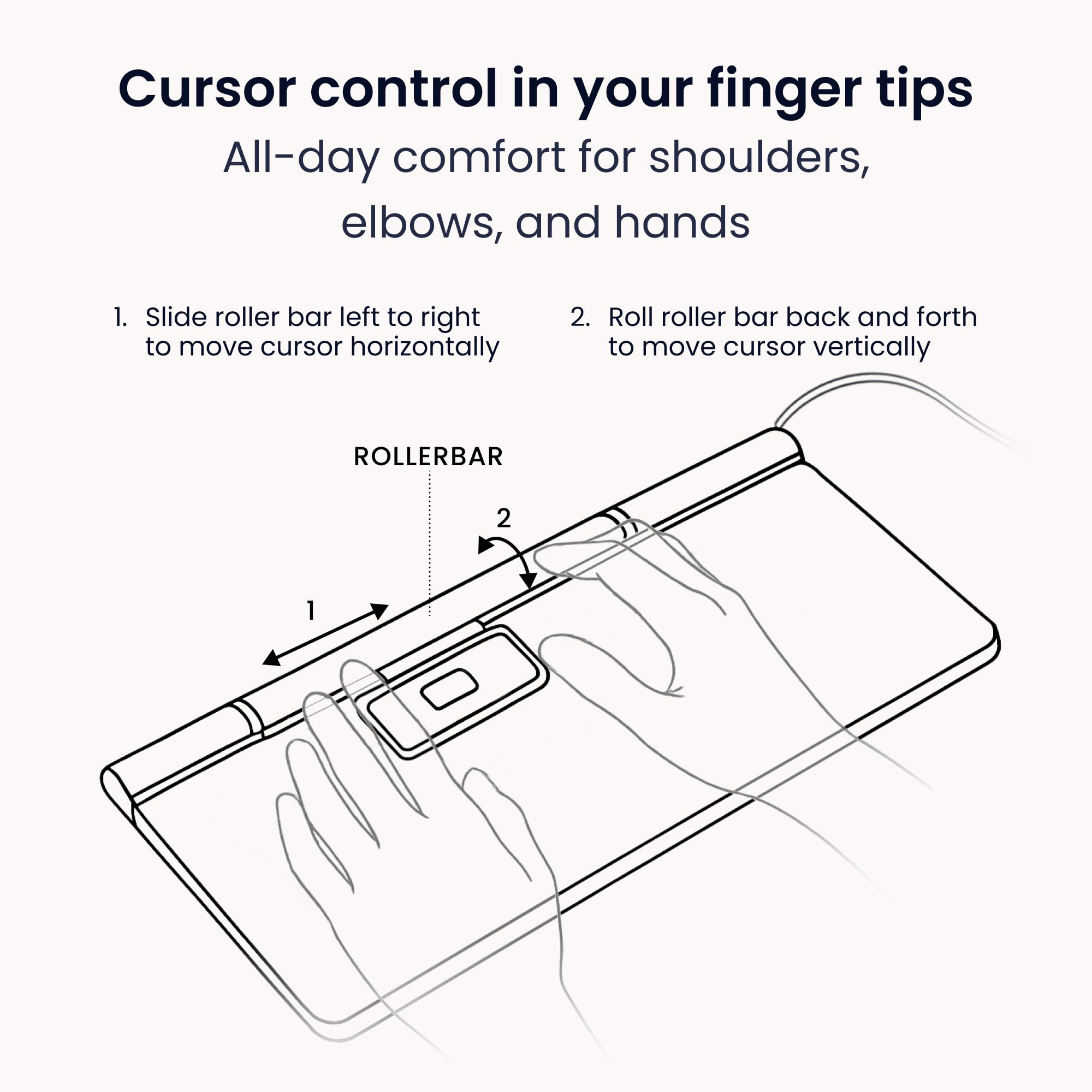 Cursor control in your finger tips

All-day comfort for shoulders, elbows, and hands

1. Slide roller bar left to right to move cursor horizontally

2. Roll roller bar back and forth to move cursor vertically

ROLLERBAR

2

1