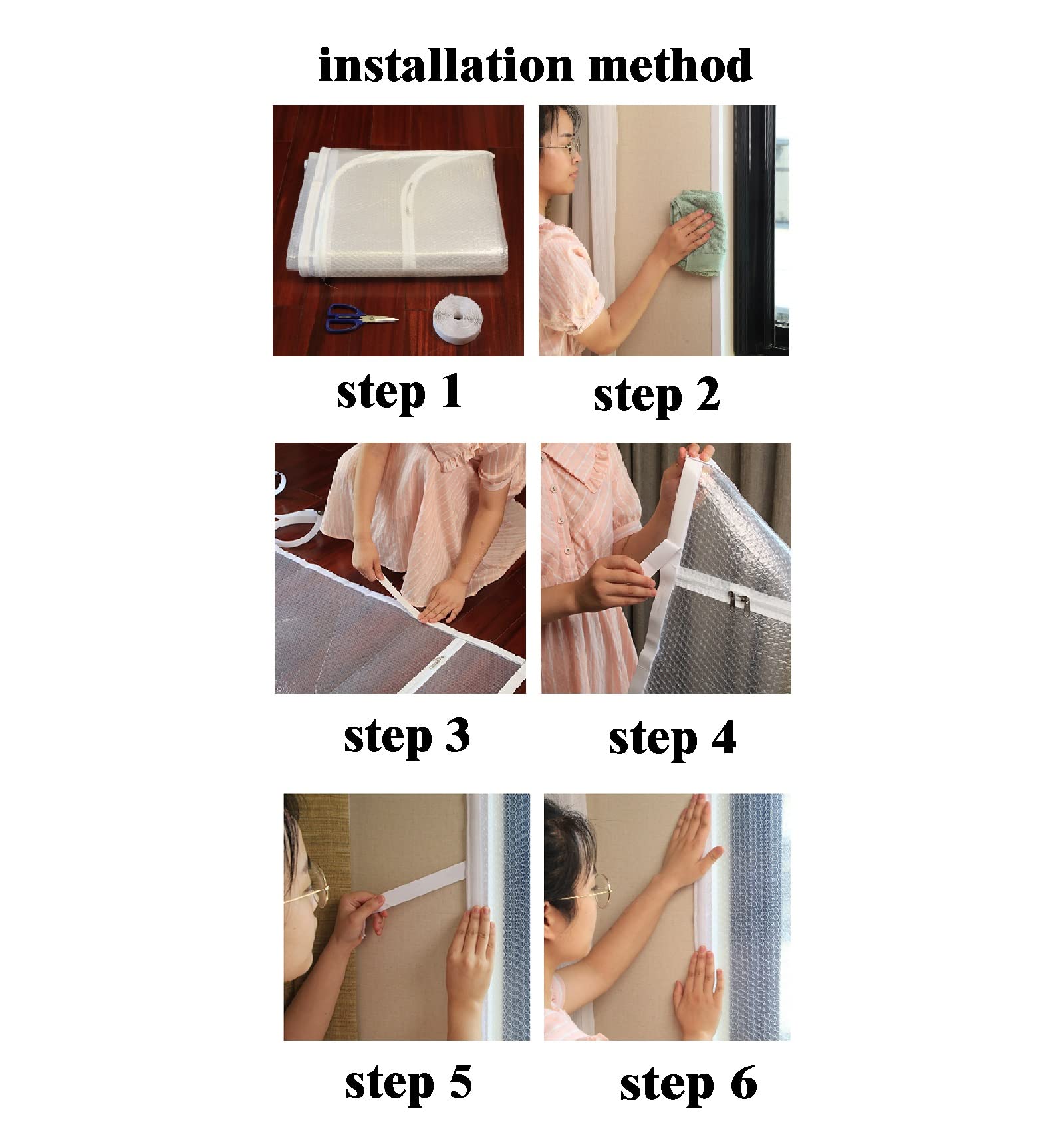 installation method

step 1

step 2

step 3

step 4

step 5

step 6