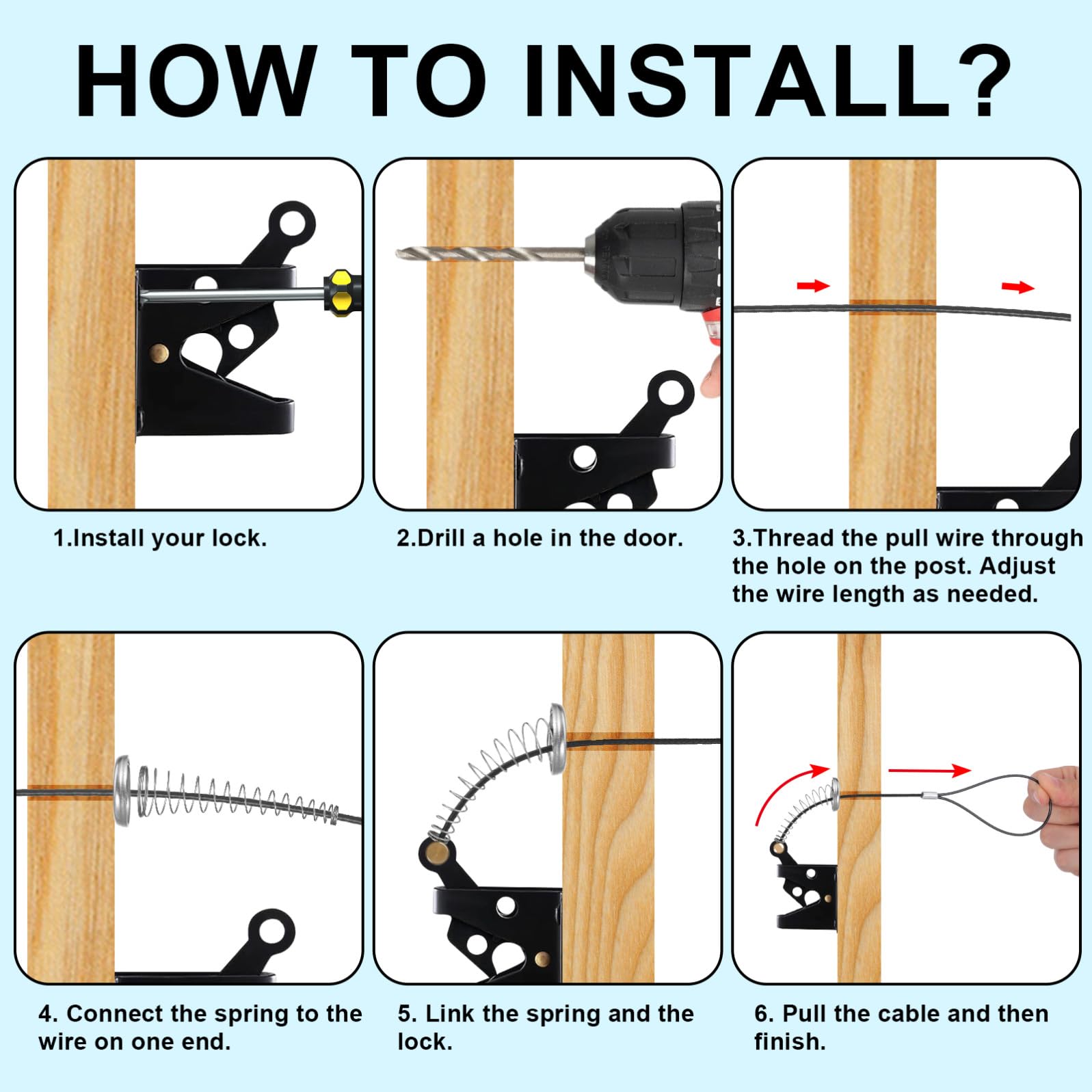 HOW TO INSTALL?

1.Install your lock.

2.Drill a hole in the door.

3.Thread the pull wire through the hole on the post. Adjust the wire length as needed.

4. Connect the spring to the wire on one end.

5. Link the spring and the lock.

6. Pull the cable and then finish.