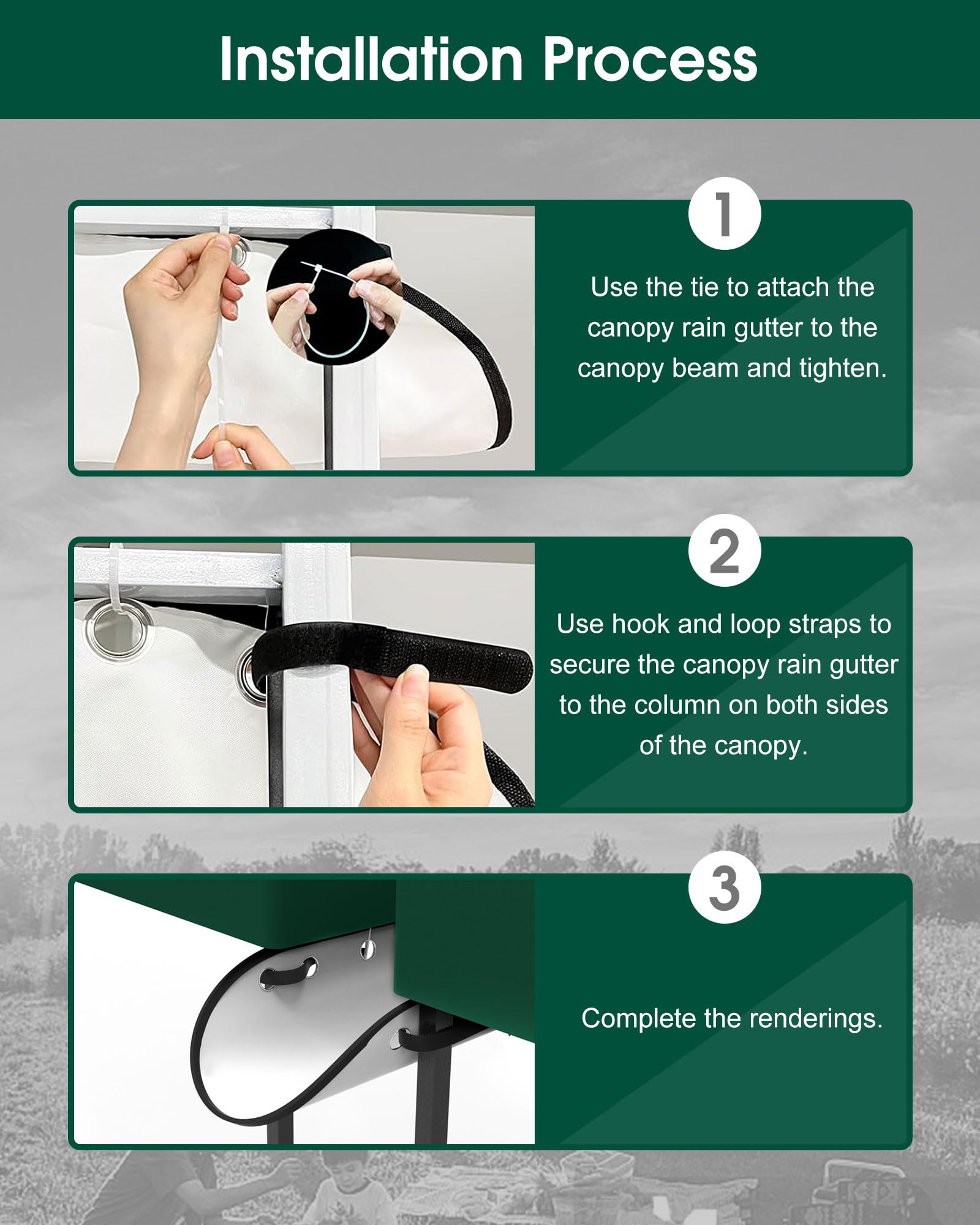 Installation Process

1

Use the tie to attach the canopy rain gutter to the canopy beam and tighten.

2

Use hook and loop straps to secure the canopy rain gutter to the column on both sides of the canopy.

3

Complete the renderings.