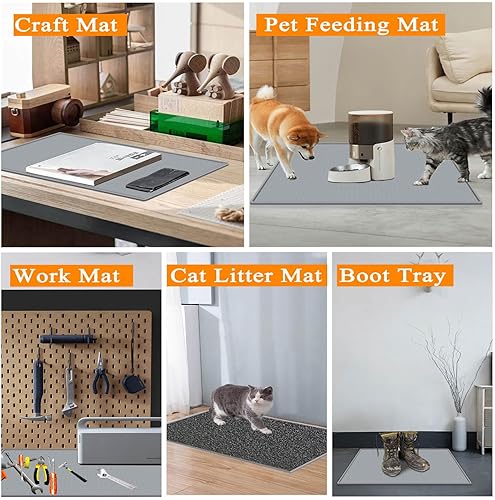 Craft Mat

Pet Feeding Mat

Work Mat

Cat Litter Mat

Boot Tray