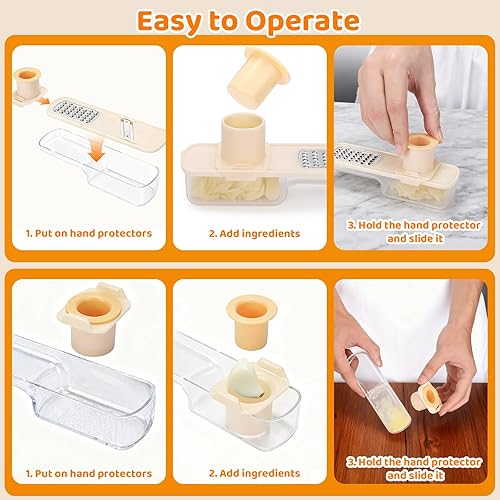 Easy to Operate

1. Put on hand protectors

2. Add ingredients

3. Hold the hand protector and slide it

1. Put on hand protectors

2. Add ingredients

3. Hold the hand protector and slide it