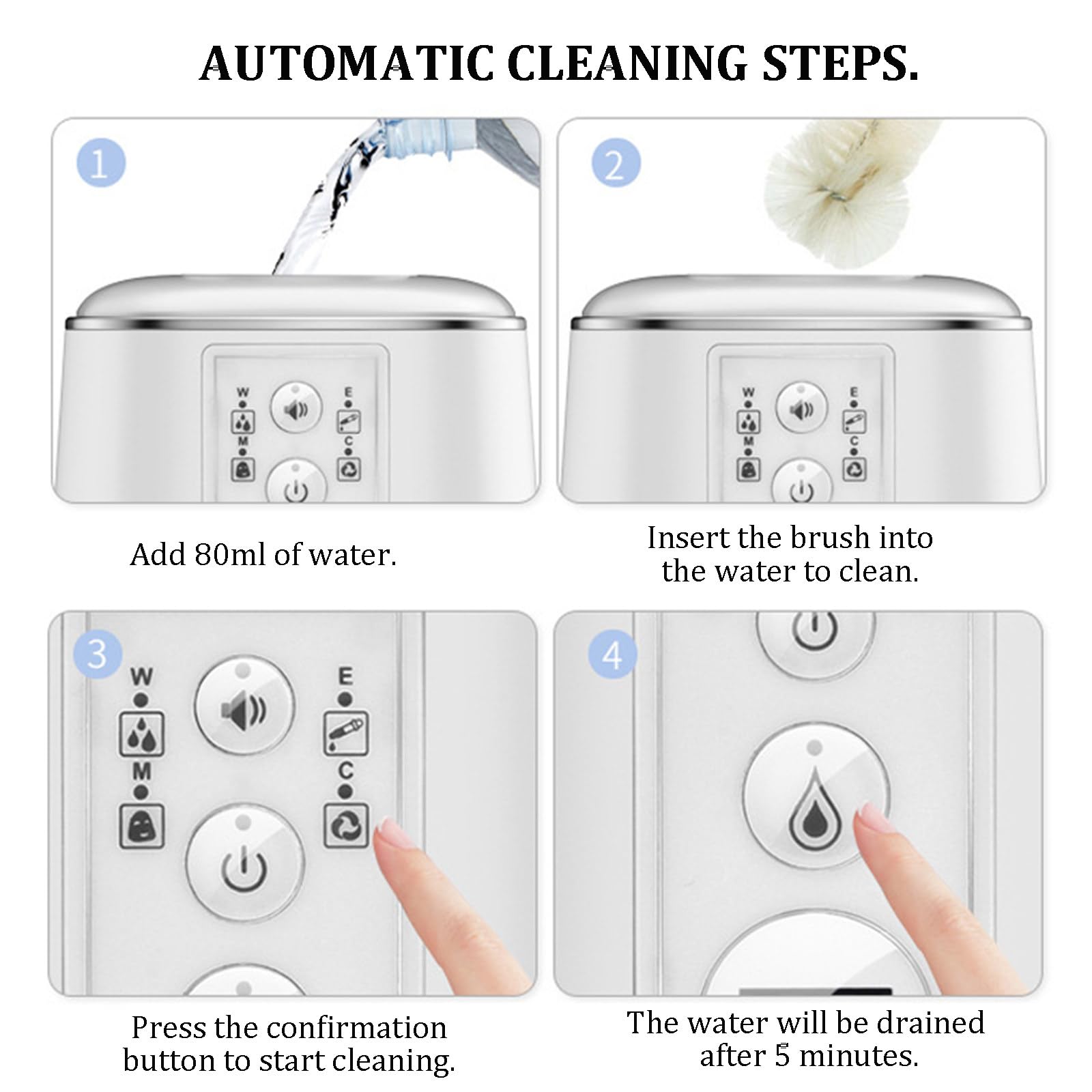 AUTOMATIC CLEANING STEPS.

1

W
M
E
C

Add 80ml of water.

2

W
M
E
C

Insert the brush into the water to clean.

3

W
M
E
C

Press the confirmation button to start cleaning.

4

The water will be drained after 5 minutes.