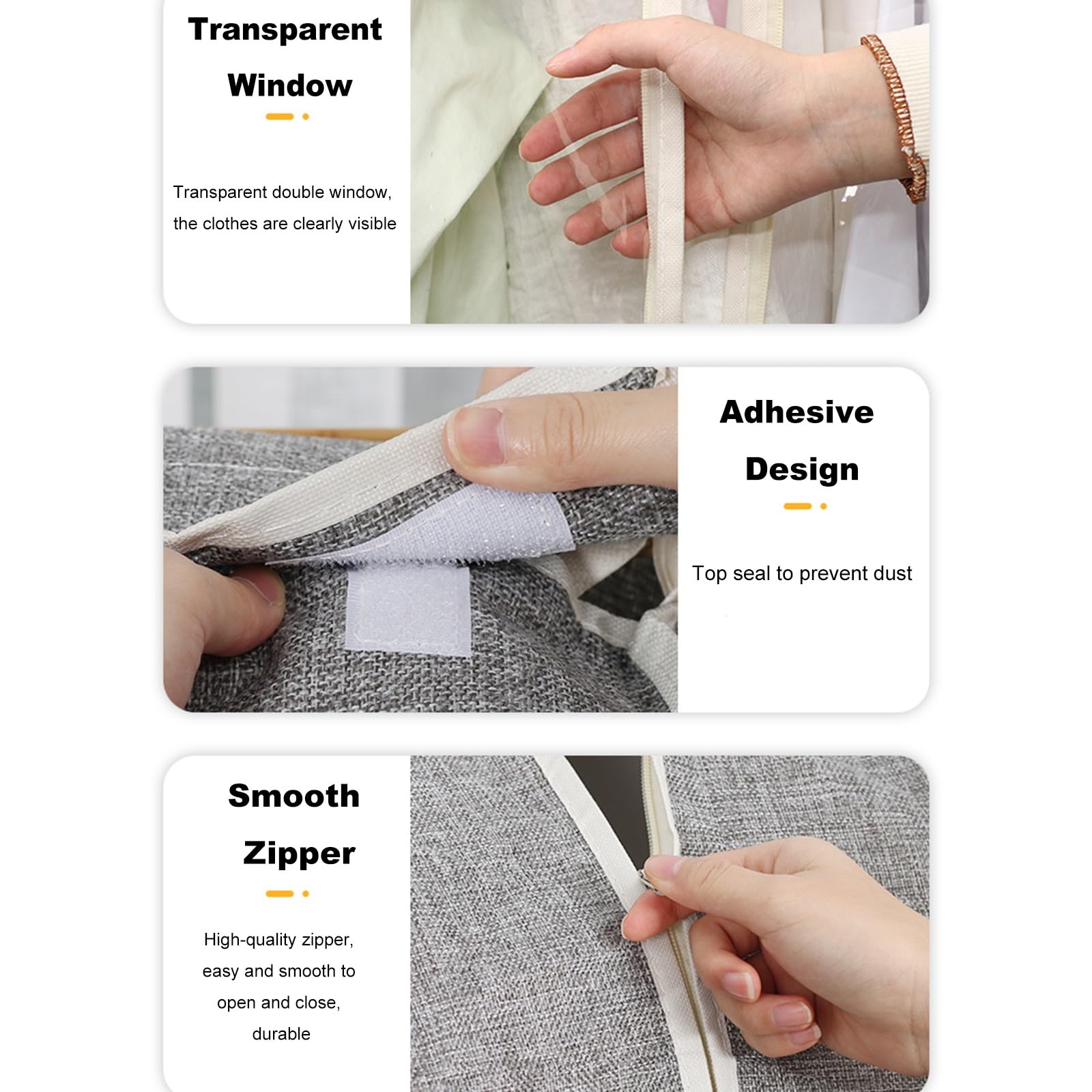 Transparent Window

Transparent double window, the clothes are clearly visible

Adhesive Design

Top seal to prevent dust

Smooth Zipper

High-quality zipper, easy and smooth to open and close, durable