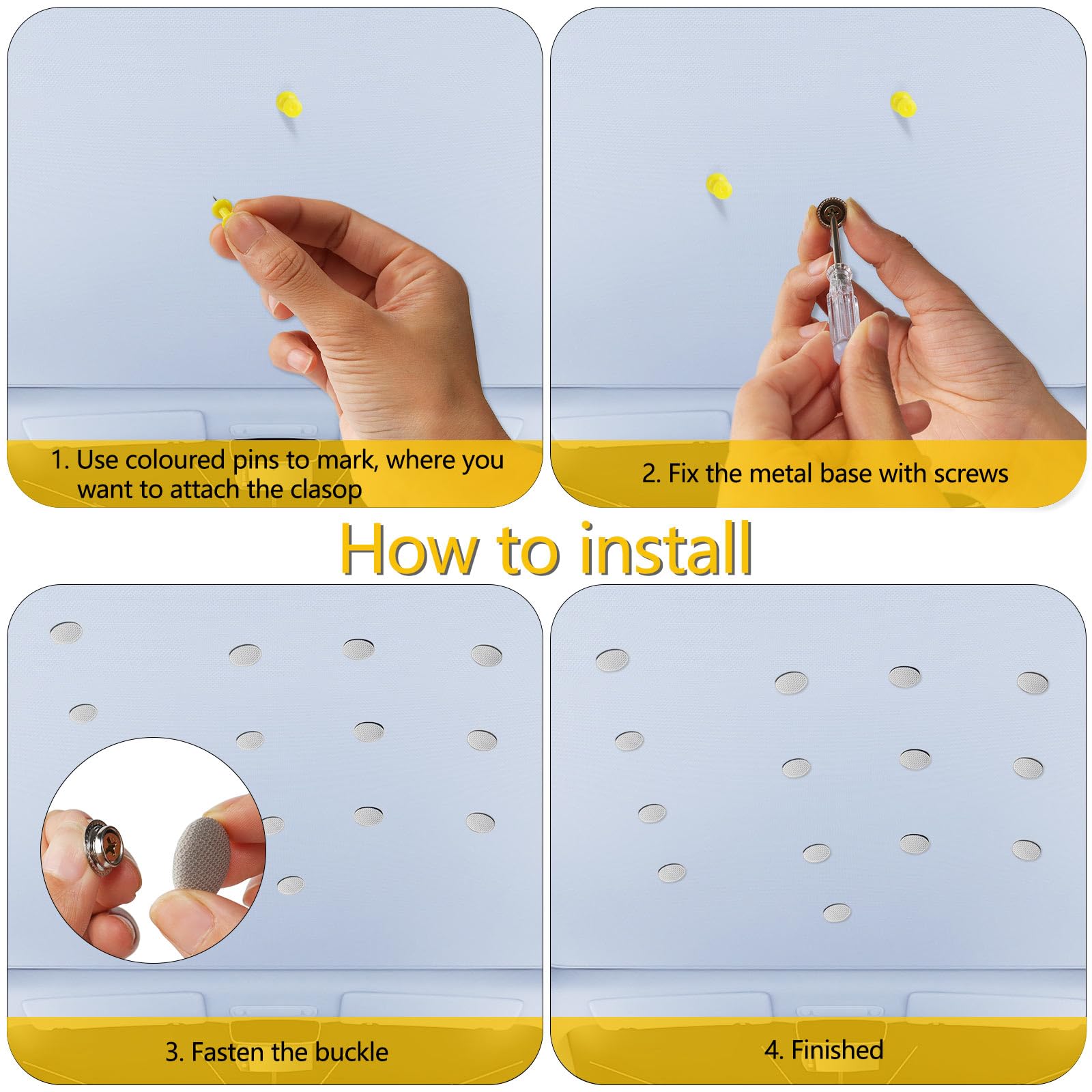 1. Use coloured pins to mark, where you want to attach the clasop

2. Fix the metal base with screws

How to install

3. Fasten the buckle

4. Finished