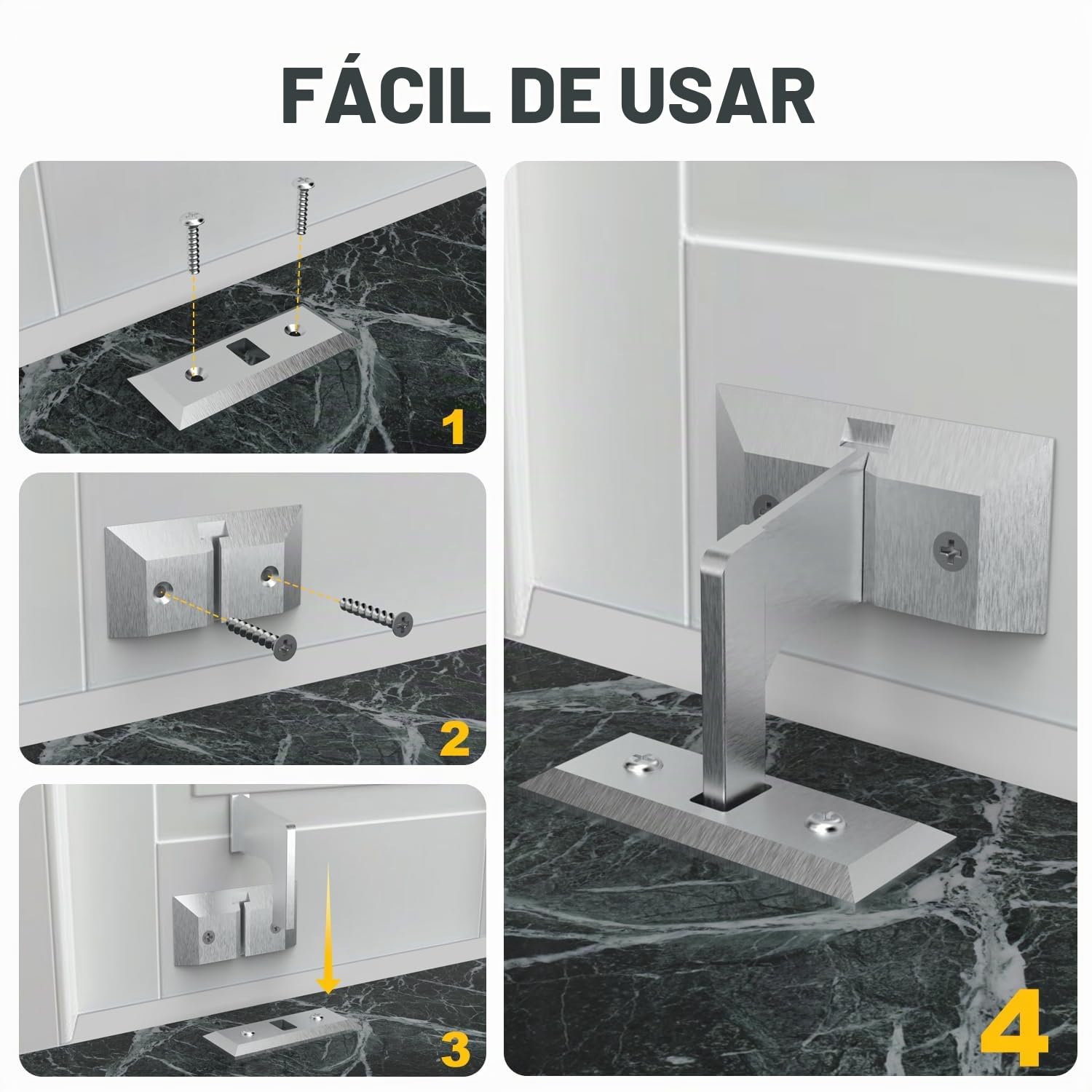 FÁCIL DE USAR

1

2

3

4