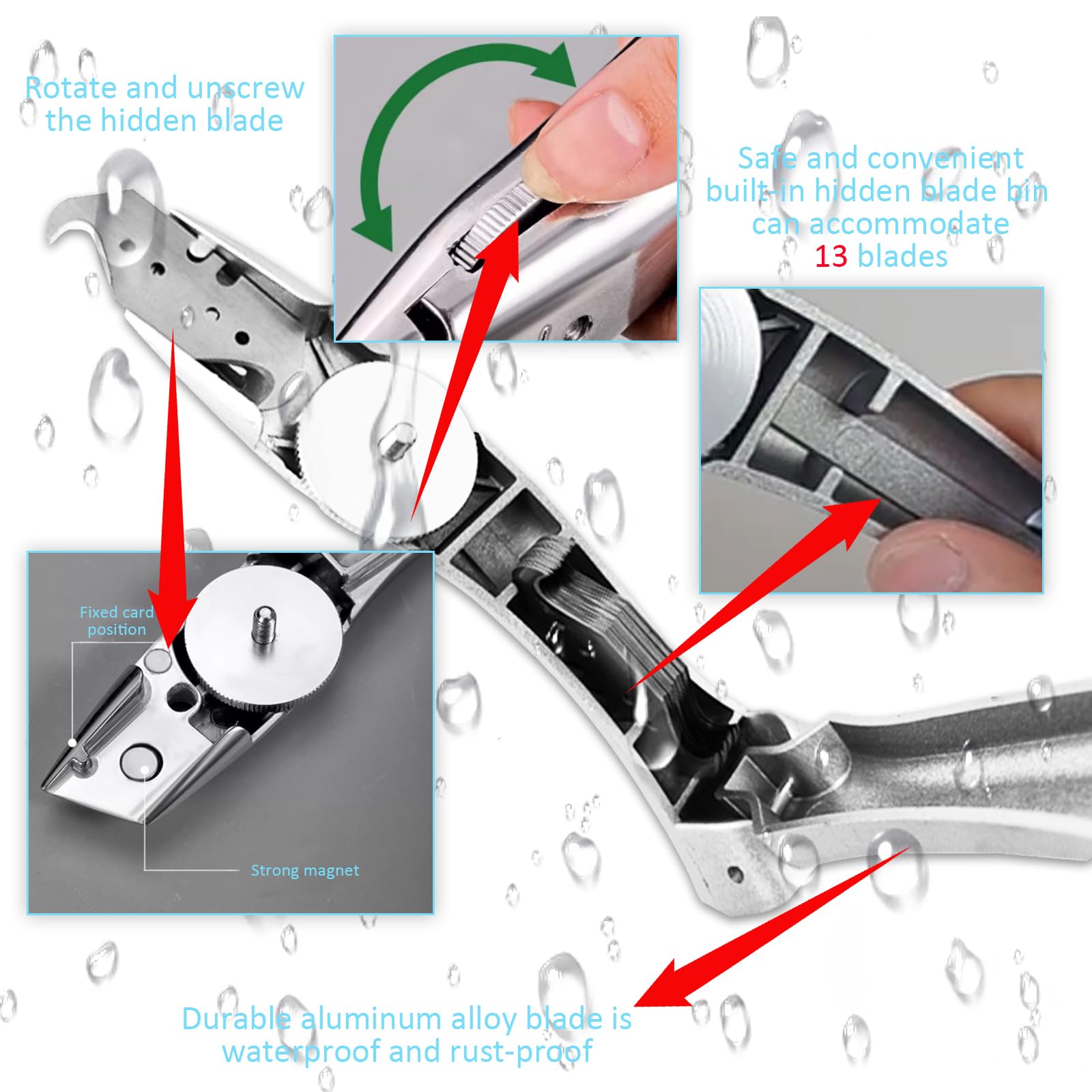 Rotate and unscrew the hidden blade

Safe and convenient built-in hidden blade bin can accommodate 13 blades

Fixed card position

Strong magnet

Durable aluminum alloy blade is waterproof and rust-proof