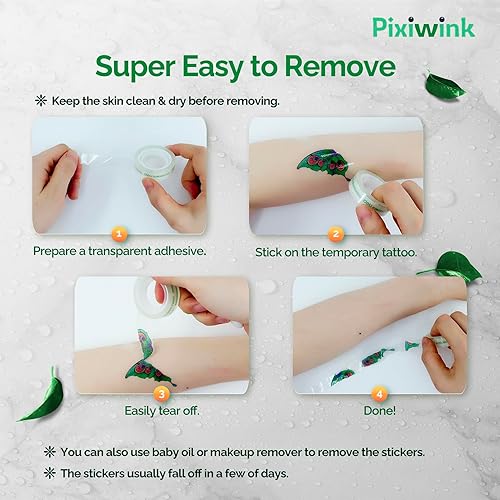 Pixiwink

Super Easy to Remove

※ Keep the skin clean & dry before removing.

1
Prepare a transparent adhesive.

2
Stick on the temporary tattoo.

3
Easily tear off.

4
Done!

※ You can also use baby oil or makeup remover to remove the stickers.

※ The stickers usually fall off in a few of days.