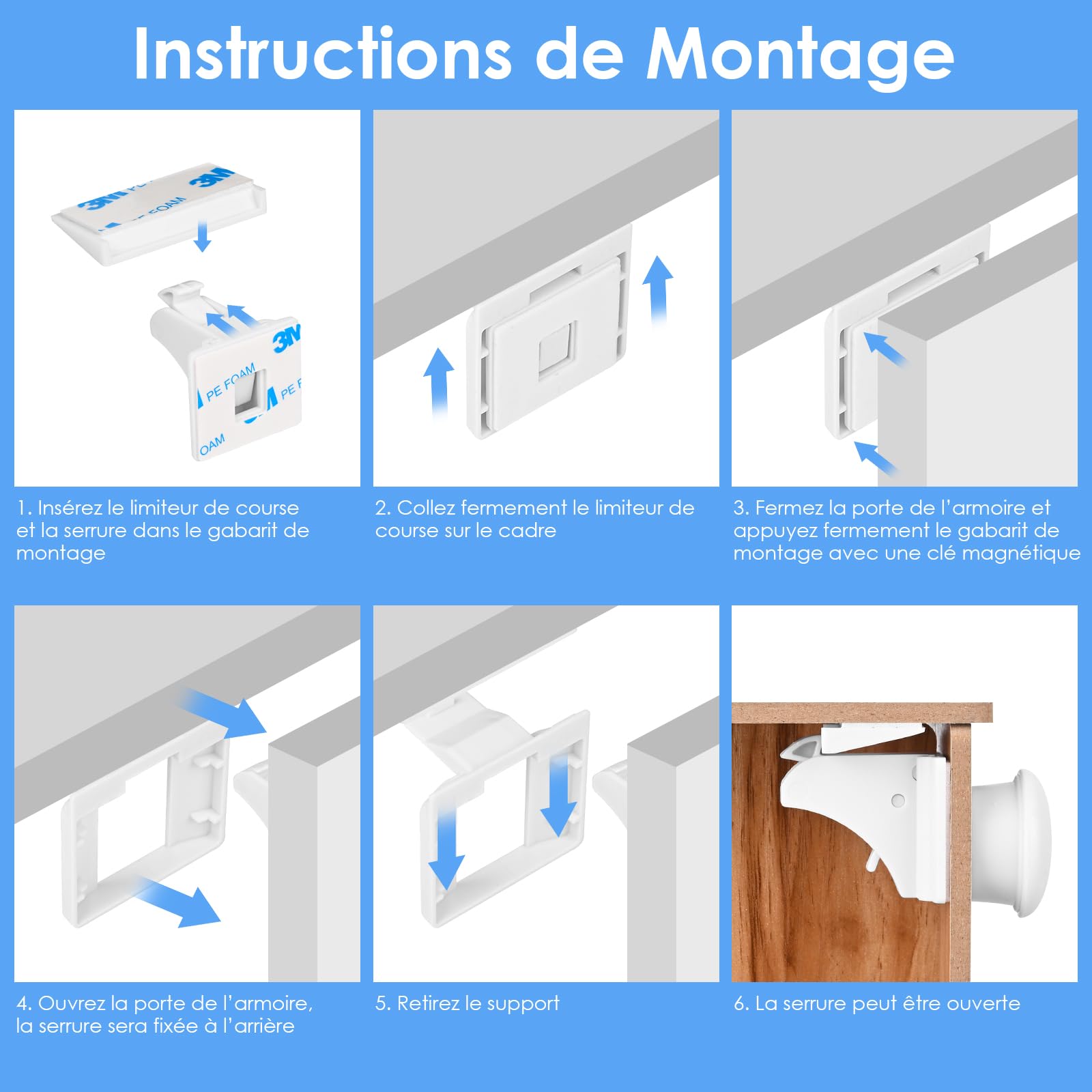 Instructions de Montage

3M PE FOAM 3M

3M PE FOAM 3M PE F OAM

1. Insérez le limiteur de course et la serrure dans le gabarit de montage

2. Collez fermement le limiteur de course sur le cadre

3. Fermez la porte de l'armoire et appuyez fermement le gabarit de montage avec une clé magnétique

4. Ouvrez la porte de l'armoire, la serrure sera fixée à l'arrière

5. Retirez le support

6. La serrure peut être ouverte