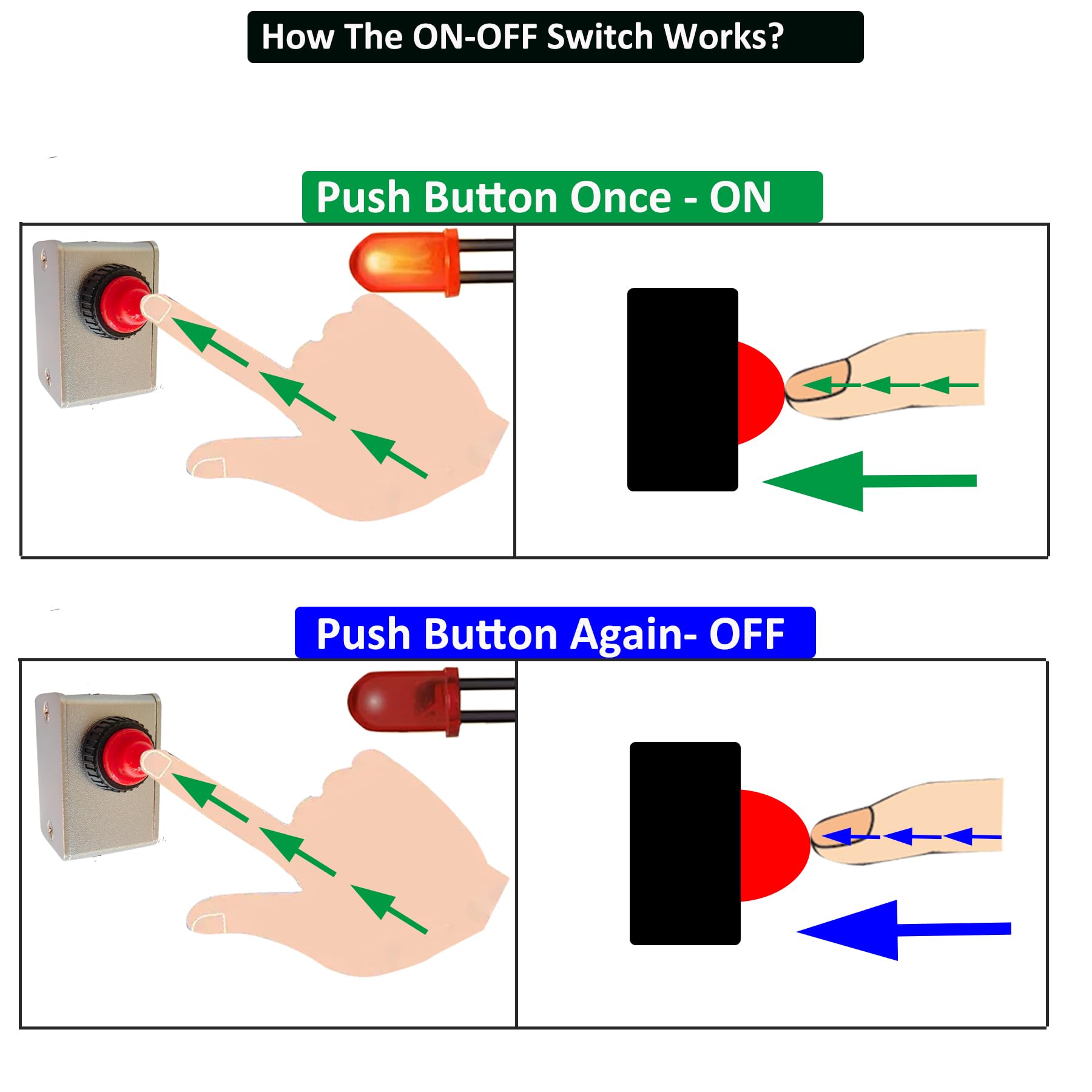 How The ON-OFF Switch Works?

Push Button Once - ON

Push Button Again- OFF