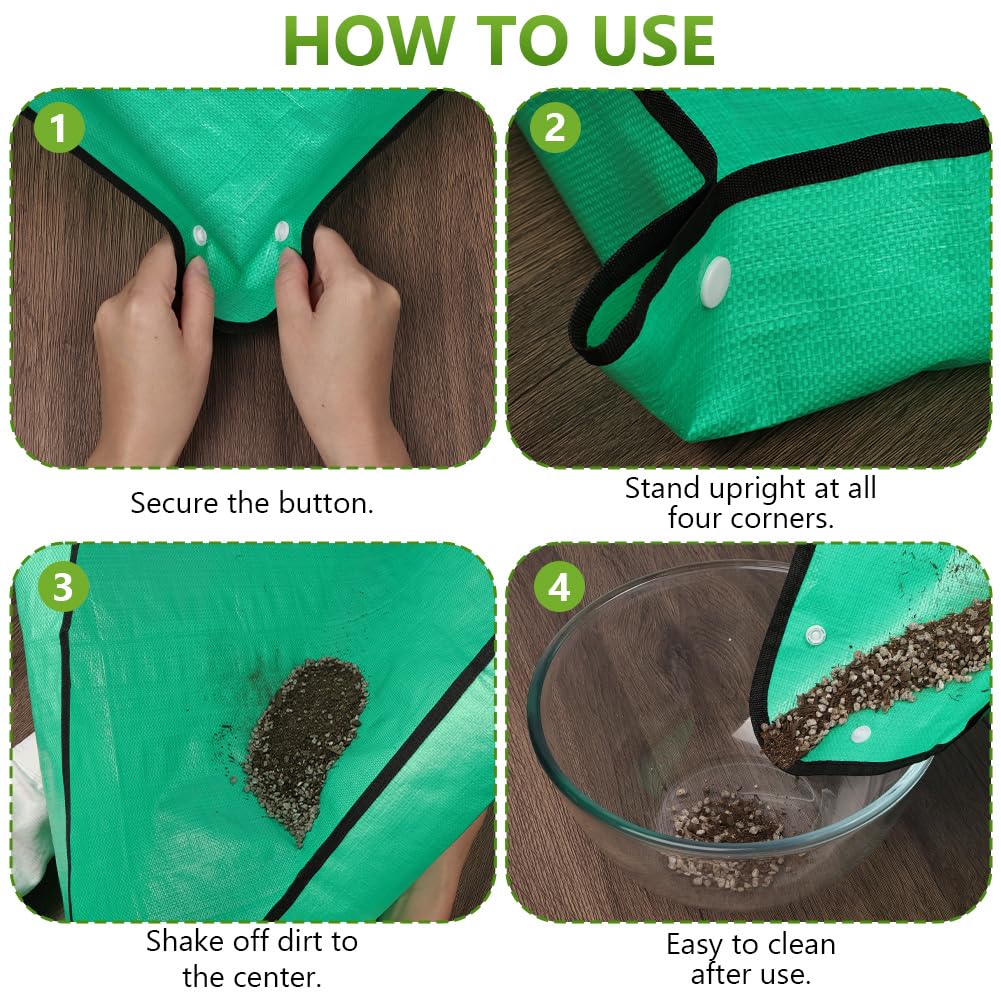 HOW TO USE

1

Secure the button.

2

Stand upright at all four corners.

3

Shake off dirt to the center.

4

Easy to clean after use.