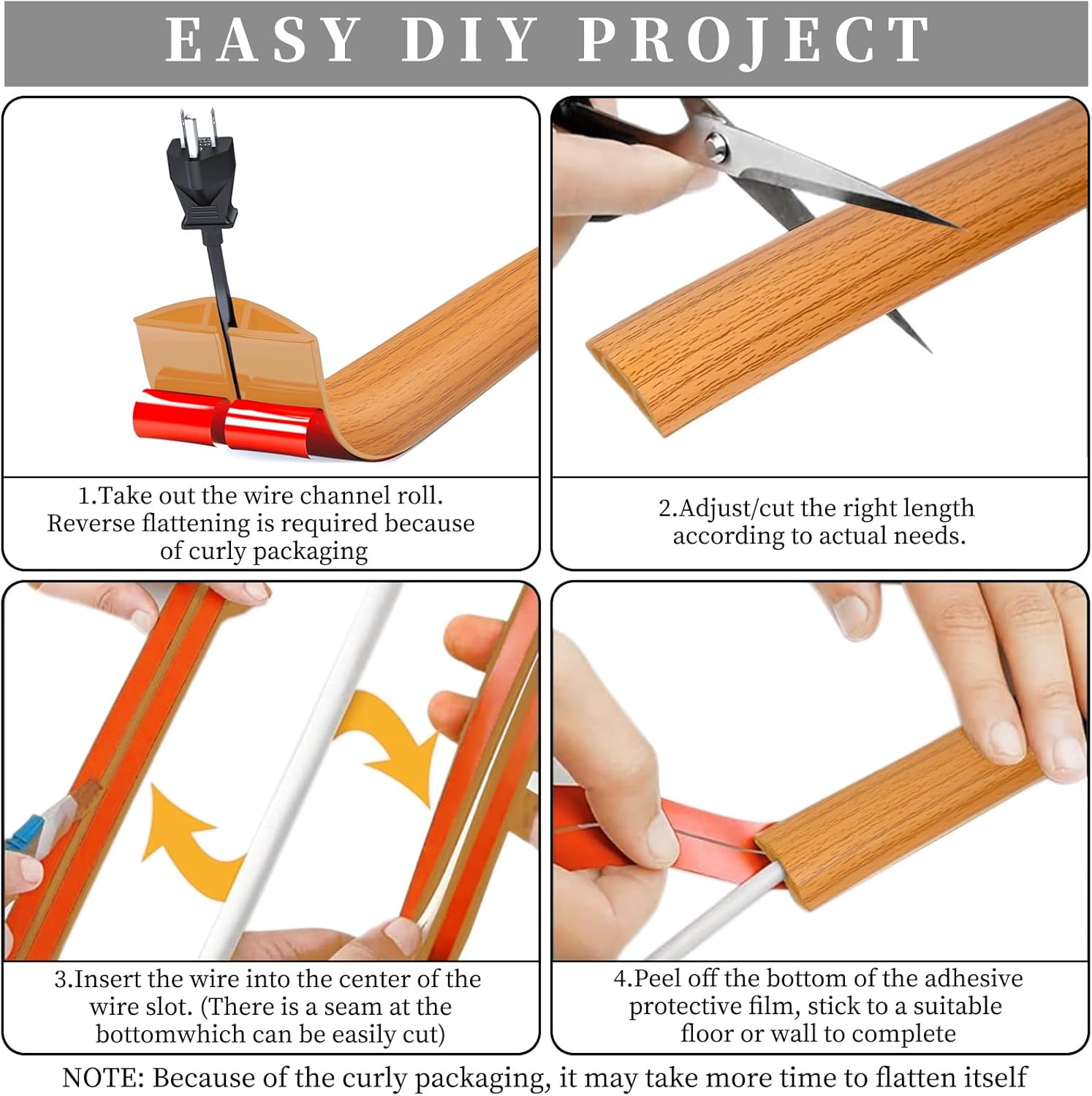 EASY DIY PROJECT

1.Take out the wire channel roll. Reverse flattening is required because of curly packaging

2.Adjust/cut the right length according to actual needs.

3.Insert the wire into the center of the wire slot. (There is a seam at the bottomwhich can be easily cut)

4.Peel off the bottom of the adhesive protective film, stick to a suitable floor or wall to complete

NOTE: Because of the curly packaging, it may take more time to flatten itself