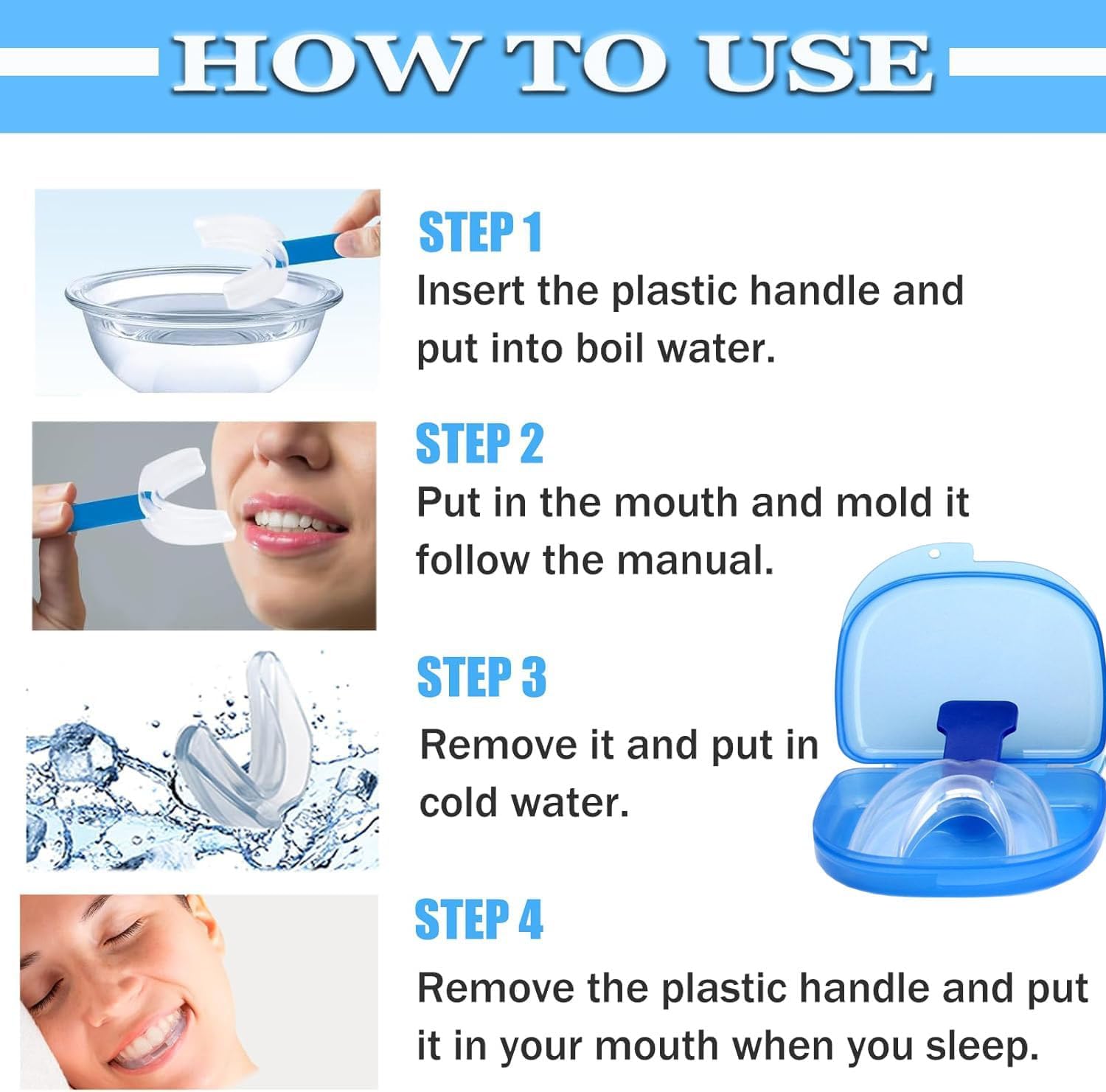 HOW TO USE

STEP 1

Insert the plastic handle and put into boil water.

STEP 2

Put in the mouth and mold it follow the manual.

STEP 3

Remove it and put in cold water.

STEP 4

Remove the plastic handle and put it in your mouth when you sleep.