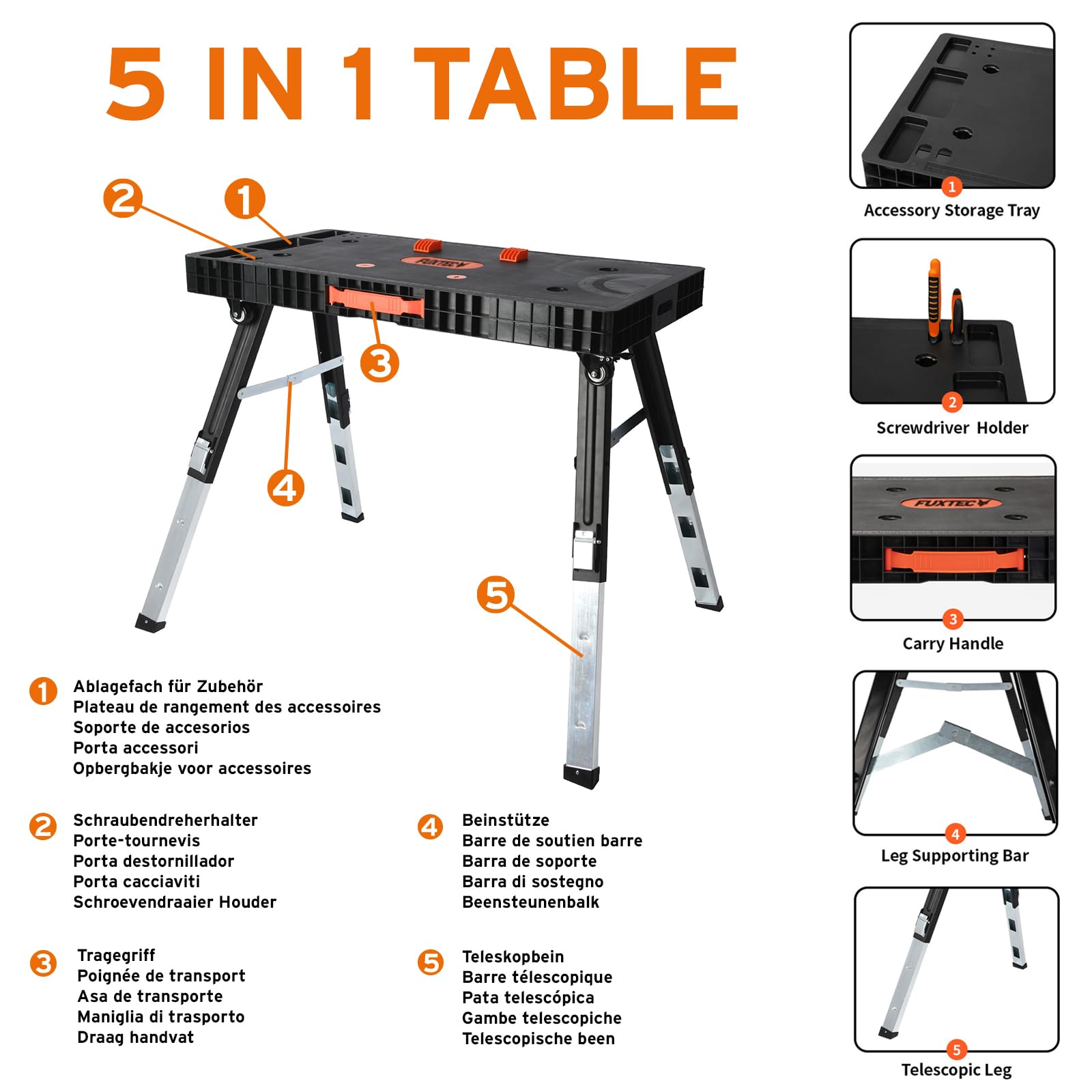 5 IN 1 TABLE

2 1

FUXTEC

3

4

5

1 Ablagefach für Zubehör
Plateau de rangement des accessoires
Soporte de accesorios
Porta accessori
Opbergbakje voor accessoires

2 Schraubendreherhalter
Porte-tournevis
Porta destornillador
Porta cacciaviti
Schroevendraaier Houder

3 Tragegriff
Poignée de transport
Asa de transporte
Maniglia di trasporto
Draag handvat

4 Beinstütze
Barre de soutien barre
Barra de soporte
Barra di sostegno
Beensteunenbalk

5 Teleskopbein
Barre télescopique
Pata telescópica
Gambe telescopiche
Telescopische been

1
Accessory Storage Tray

2
Screwdriver Holder

FUXTEC
3
Carry Handle

4
Leg Supporting Bar

5
Telescopic Leg