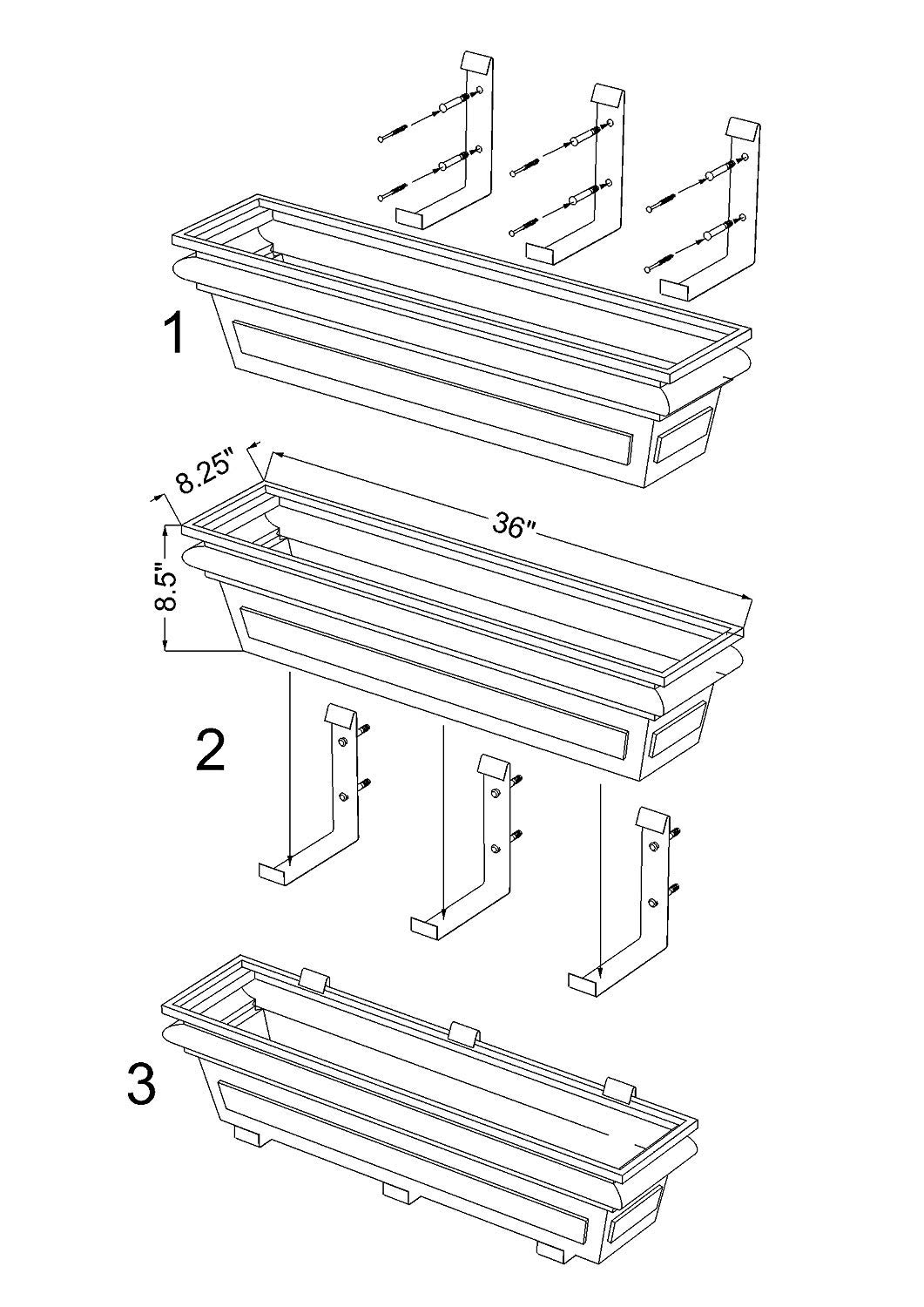 1

8.25"

36"

8.5"

2

3