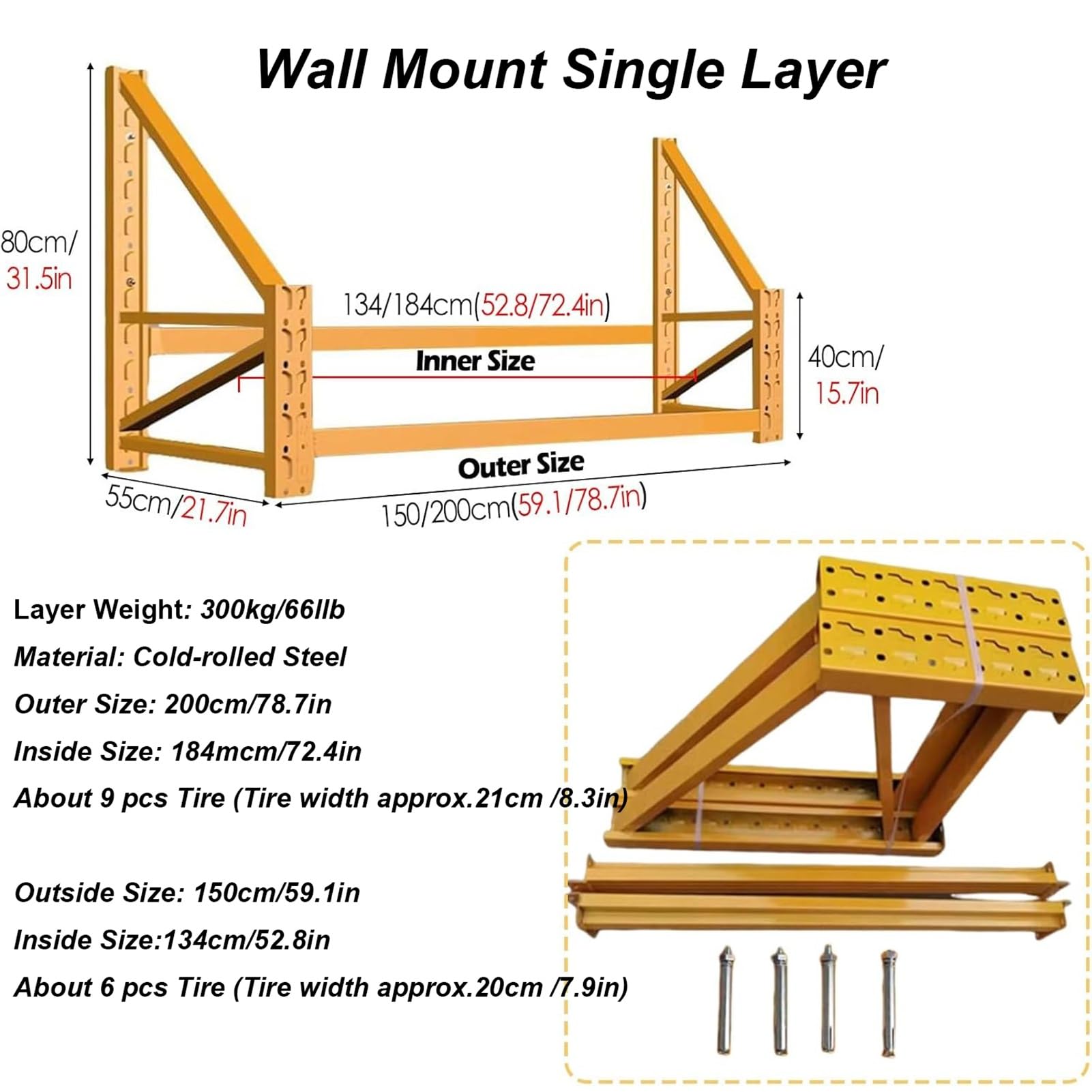 Wall Mount Single Layer

80cm/ 31.5in

134/184cm(52.8/72.4in)

Inner Size

40cm/ 15.7in

Outer Size

55cm/21.7in

150/200cm(59.1/78.7in)

Layer Weight: 300kg/66llb

Material: Cold-rolled Steel

Outer Size: 200cm/78.7in

Inside Size: 184mcm/72.4in

About 9 pcs Tire (Tire width approx.21cm /8.3in)

Outside Size: 150cm/59.1in

Inside Size:134cm/52.8in

About 6 pcs Tire (Tire width approx.20cm /7.9in)